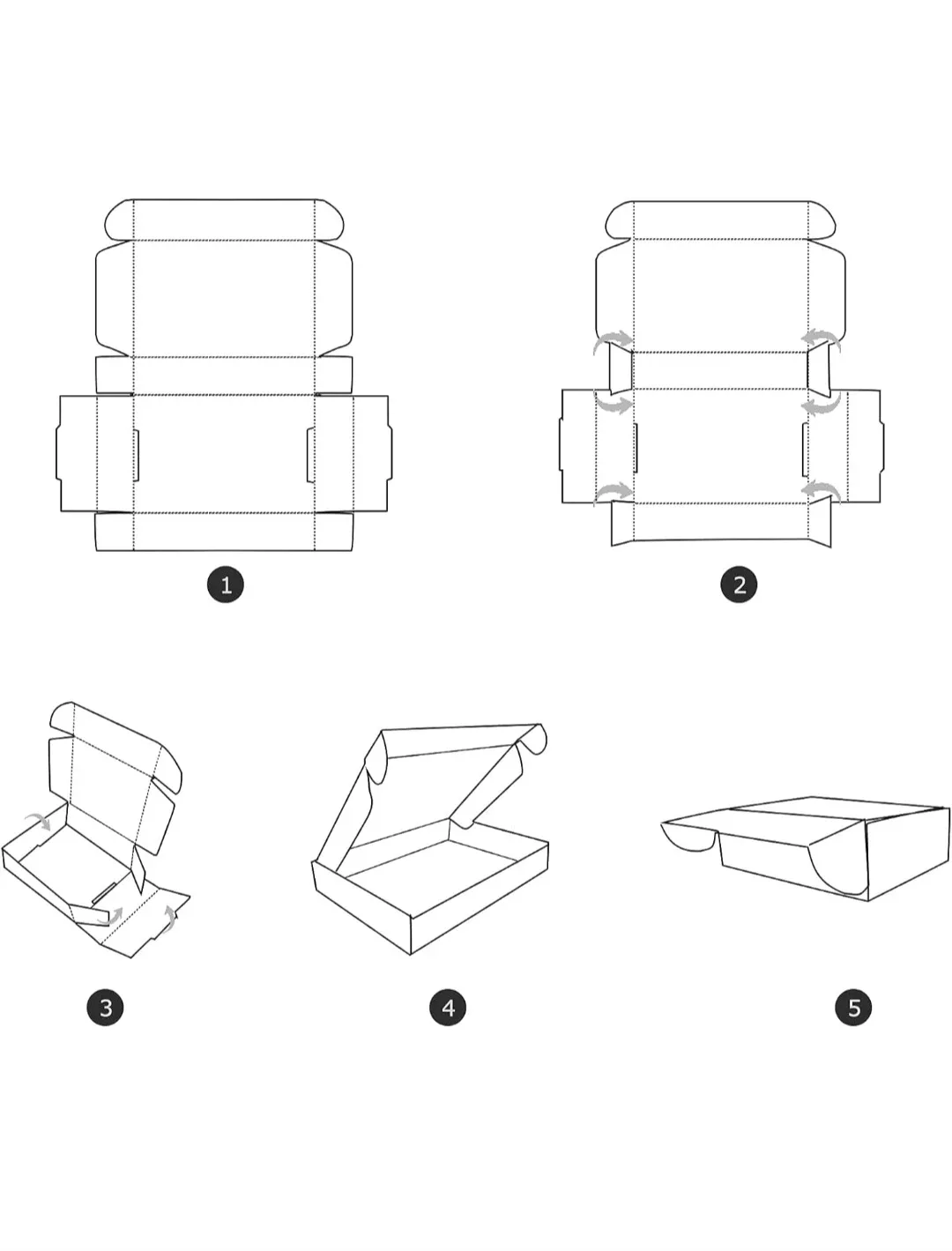 1

2

3

4

5