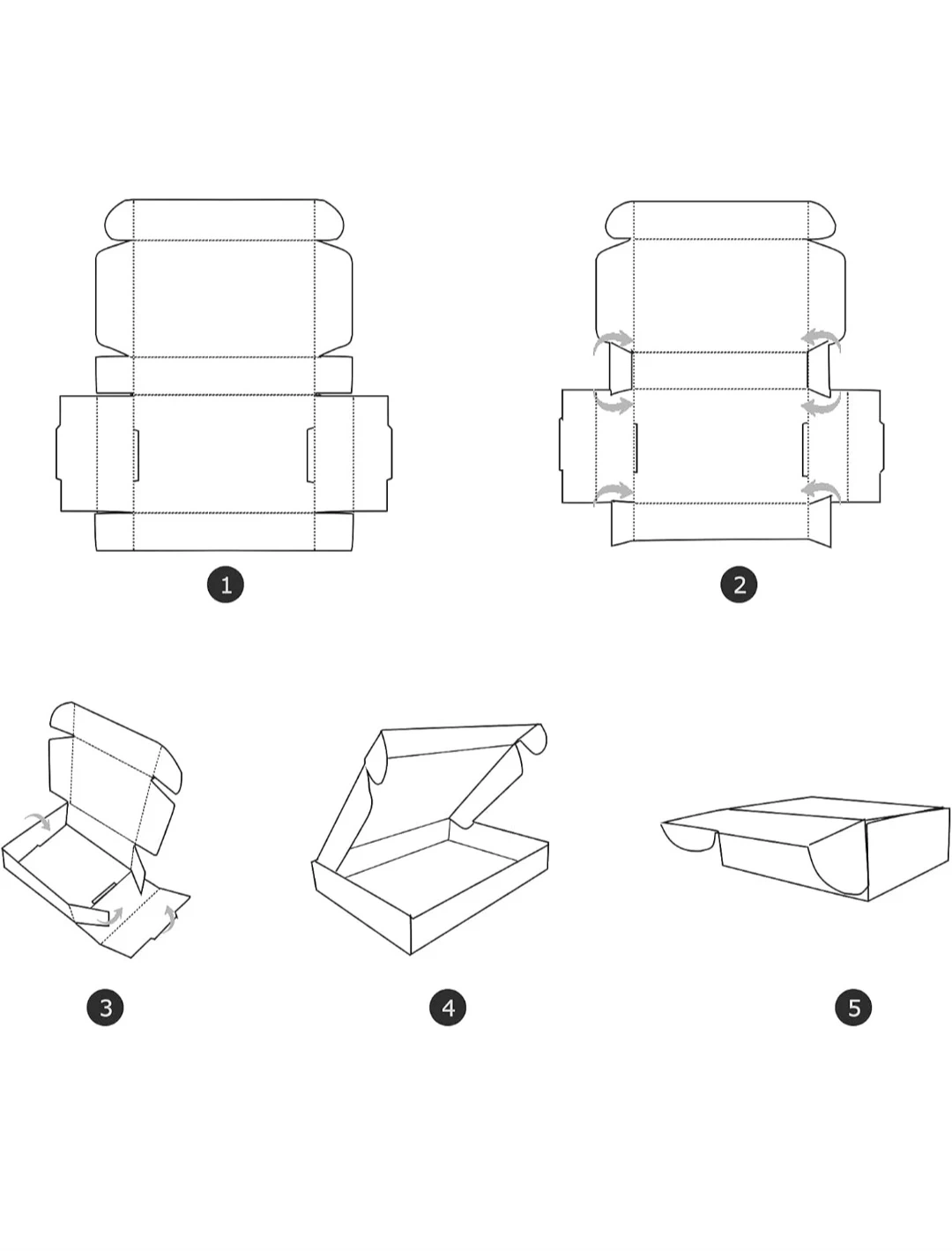 1

2

3

4

5