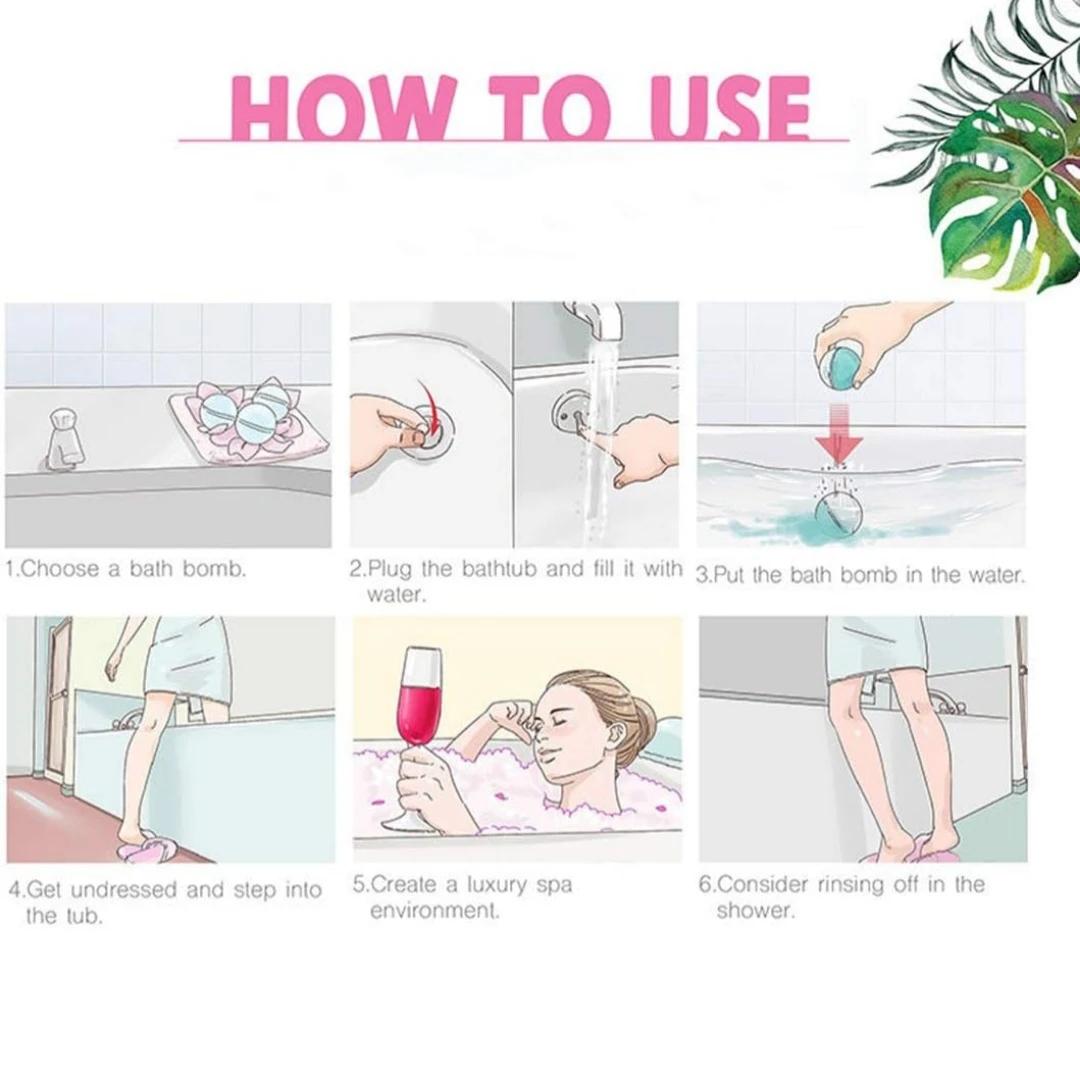 HOW TO USE

1.Choose a bath bomb.

2.Plug the bathtub and fill it with water.

3.Put the bath bomb in the water.

4.Get undressed and step into the tub.

5.Create a luxury spa environment.

6.Consider rinsing off in the shower.