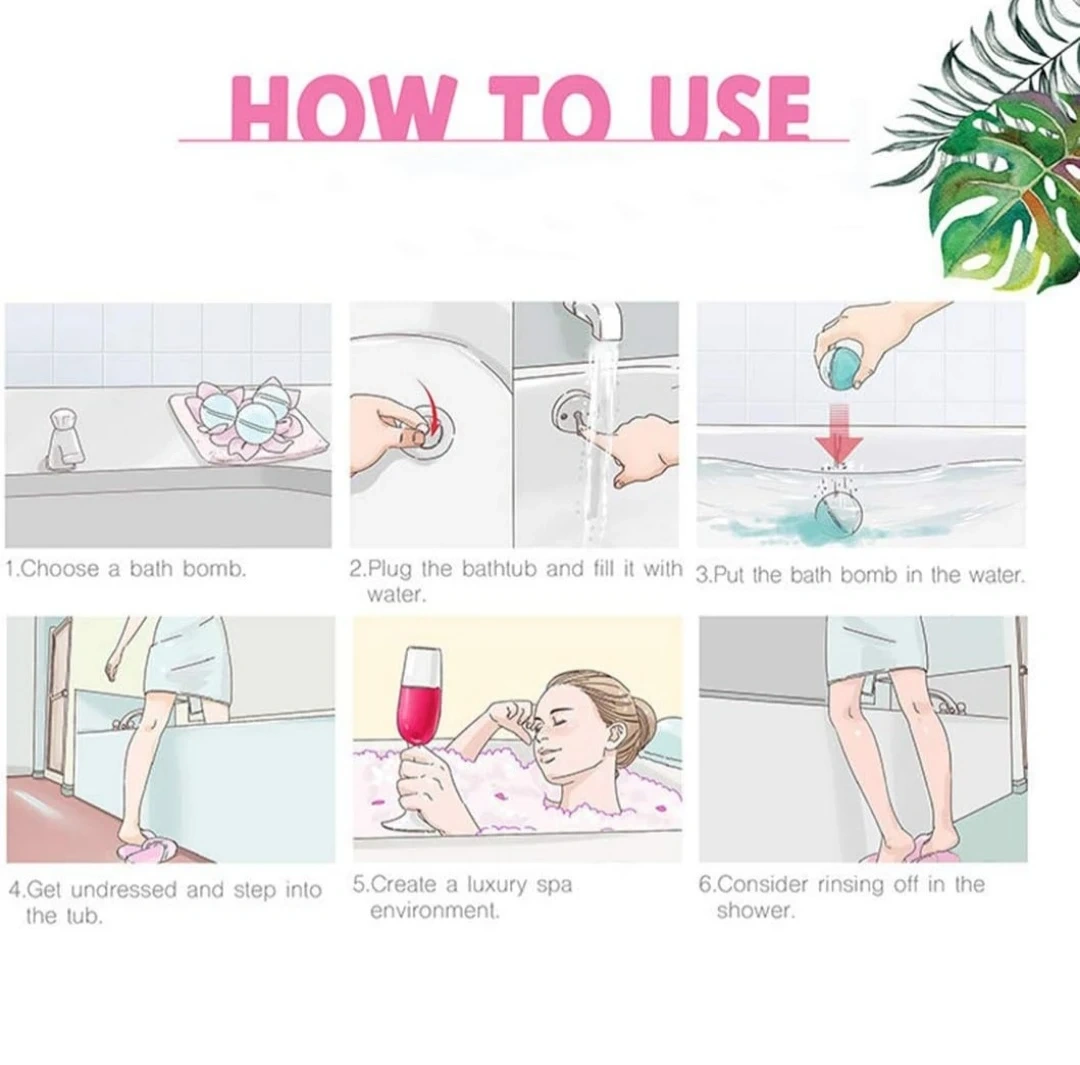 HOW TO USE

1.Choose a bath bomb.

2.Plug the bathtub and fill it with water.

3.Put the bath bomb in the water.

4.Get undressed and step into the tub.

5.Create a luxury spa environment.

6.Consider rinsing off in the shower.