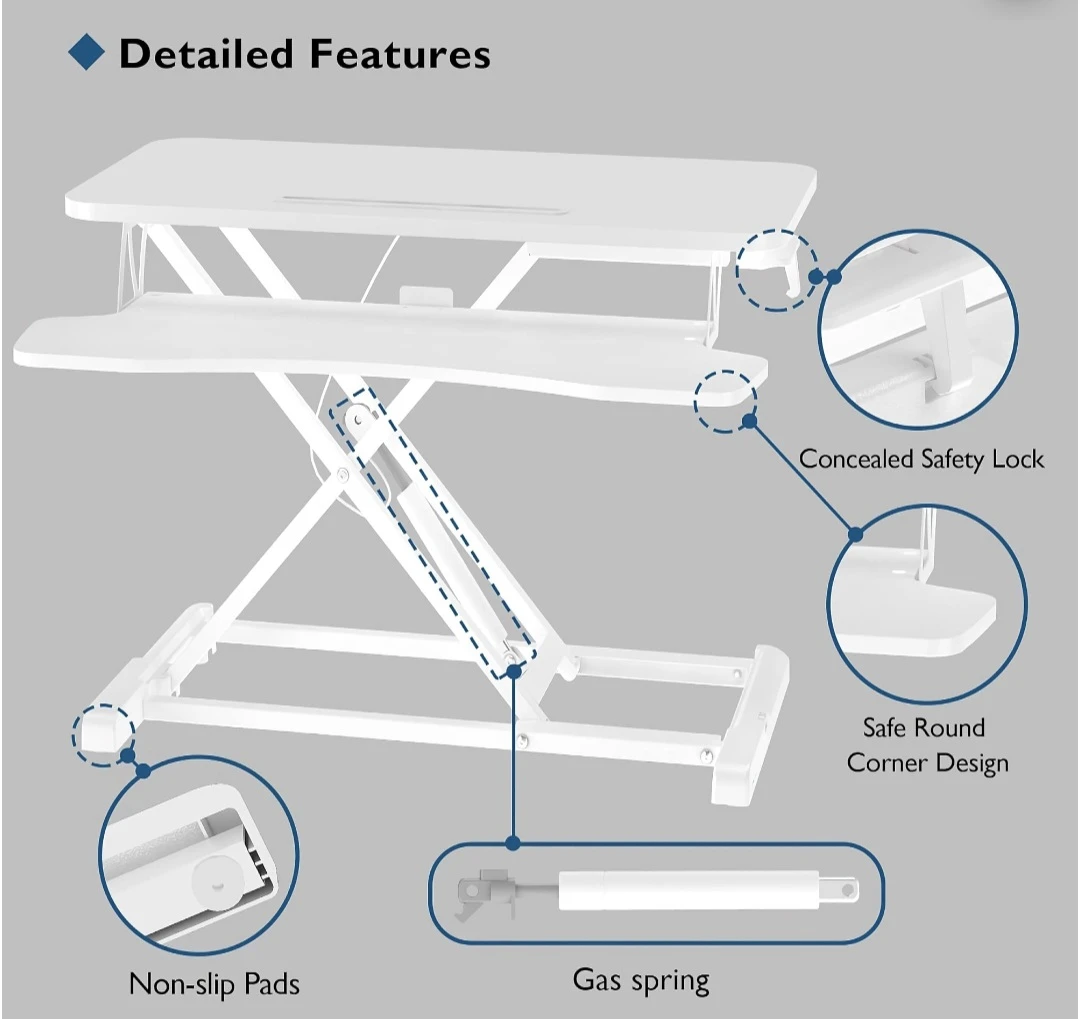 Detailed Features

Concealed Safety Lock

Safe Round Corner Design

Non-slip Pads

Gas spring