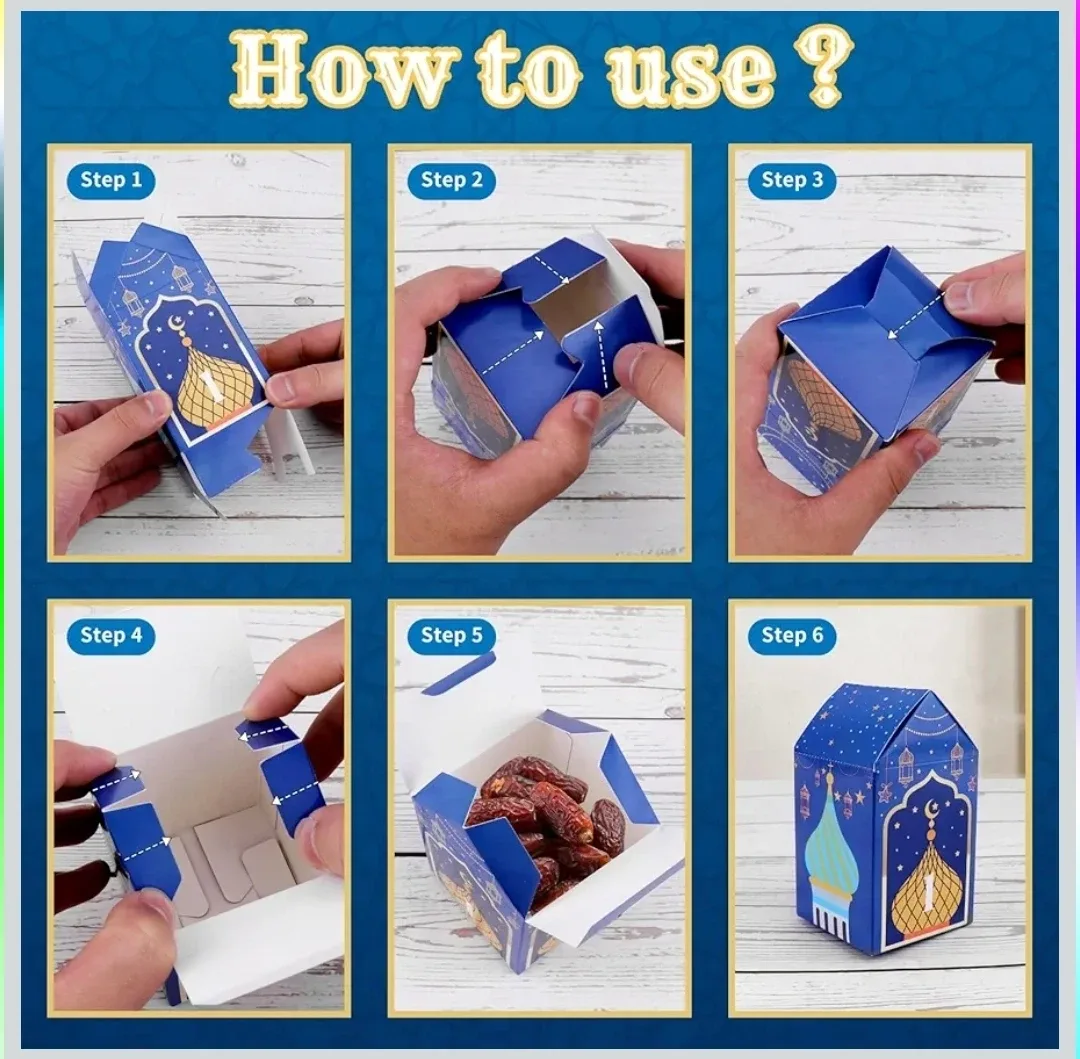 How to use ?

Step 1

1

Step 2

Step 3

Step 4

Step 5

Step 6

1