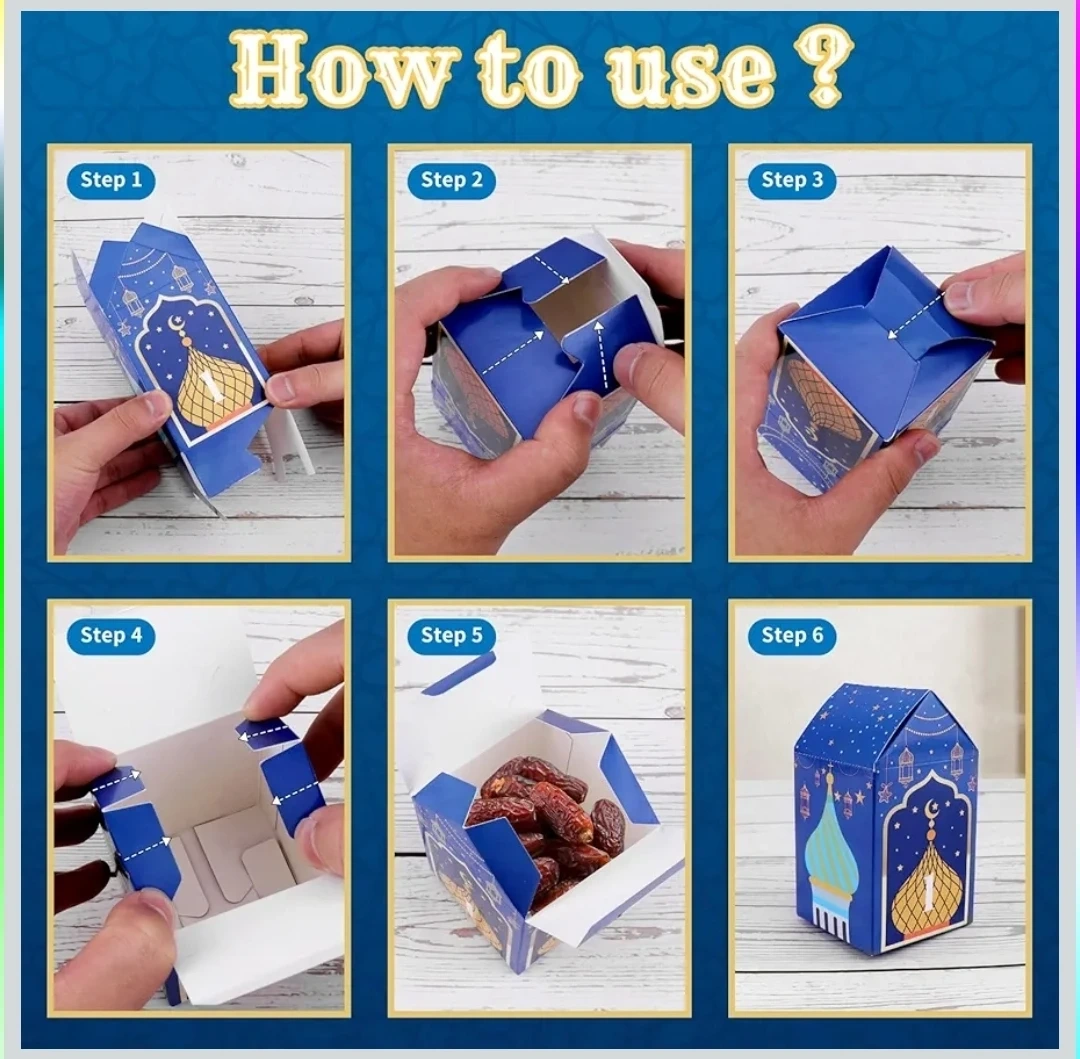 How to use ?

Step 1

1

Step 2

Step 3

Step 4

Step 5

Step 6

1