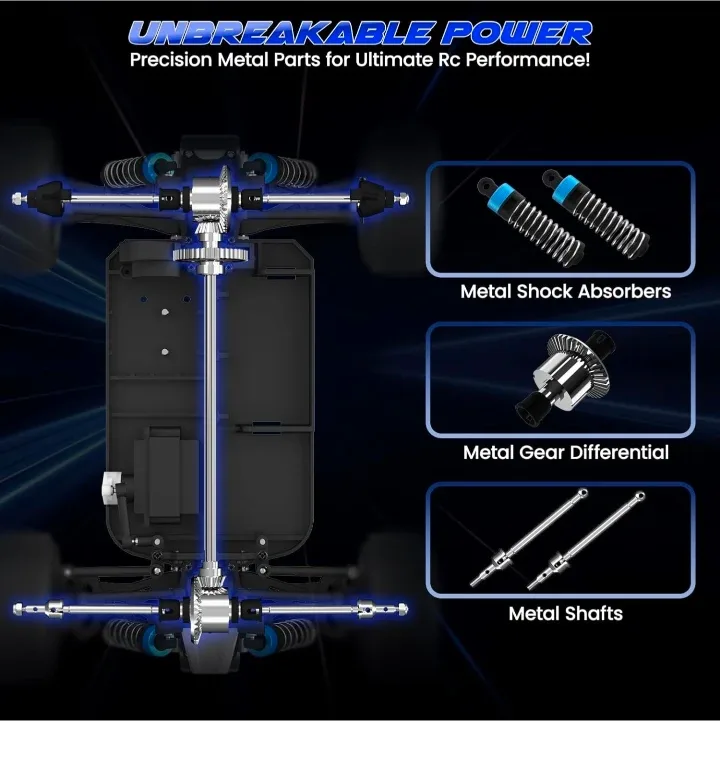 UNBREAKABLE POWER
Precision Metal Parts for Ultimate Rc Performance!

Metal Shock Absorbers

Metal Gear Differential

Metal Shafts