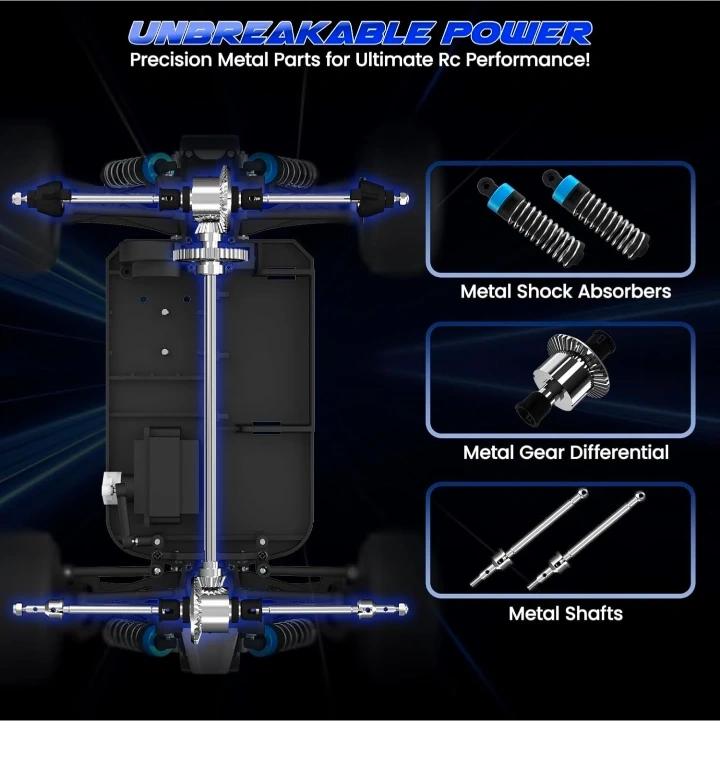 UNBREAKABLE POWER
Precision Metal Parts for Ultimate Rc Performance!

Metal Shock Absorbers

Metal Gear Differential

Metal Shafts