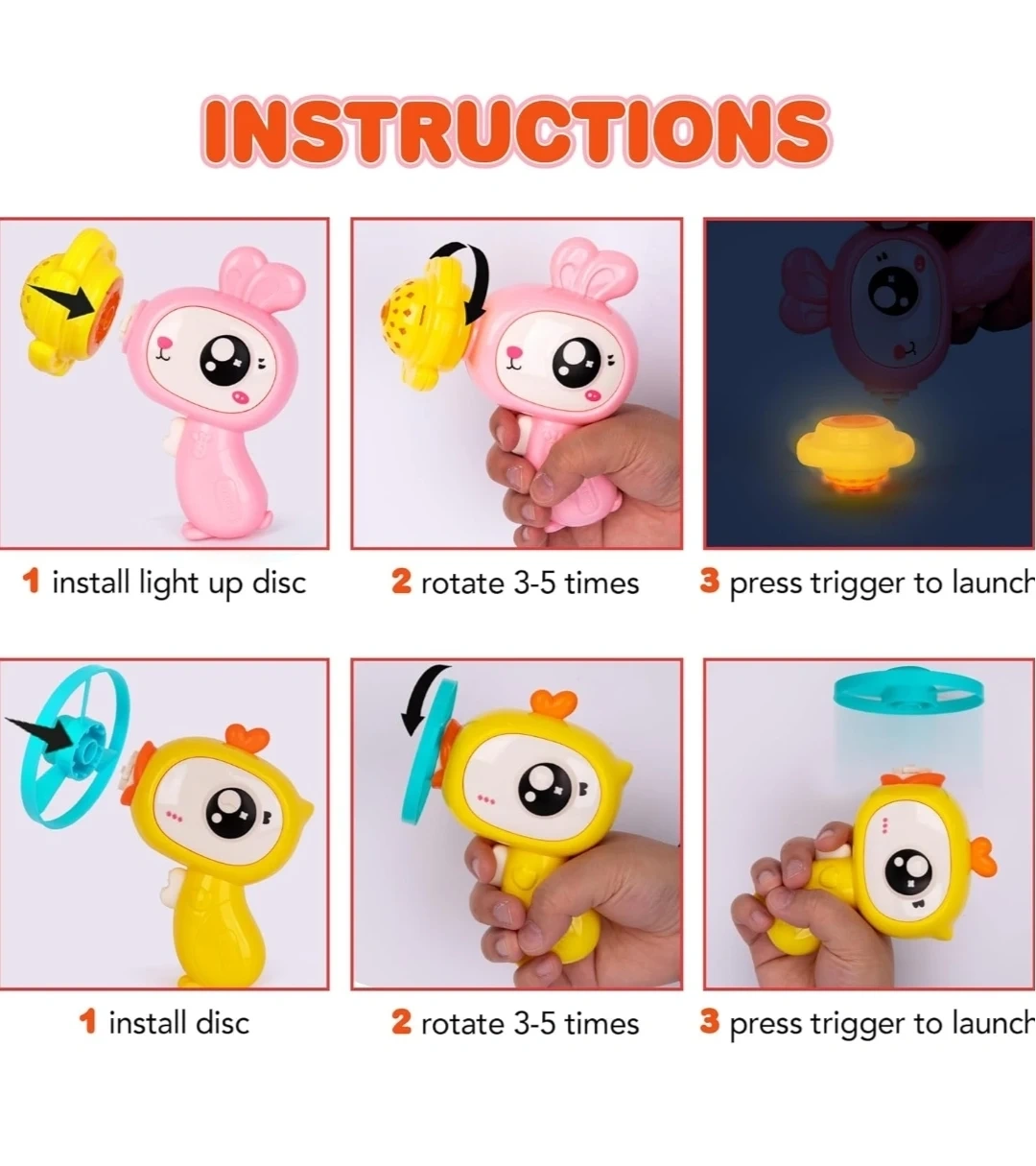 INSTRUCTIONS

1 install light up disc

2 rotate 3-5 times

3 press trigger to launch

1 install disc

2 rotate 3-5 times

3 press trigger to launch