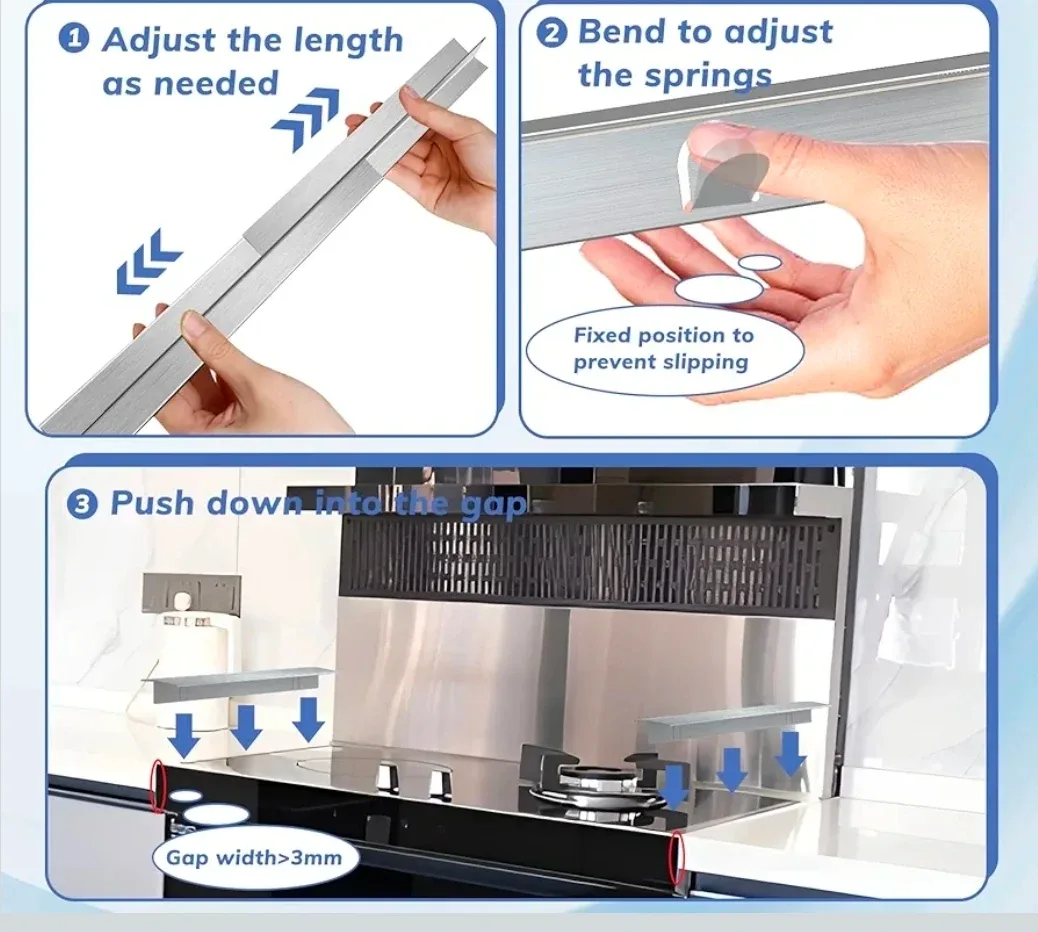 ❶ Adjust the length as needed

❷ Bend to adjust the springs

Fixed position to prevent slipping

❸ Push down into the gap

Gap width>3mm