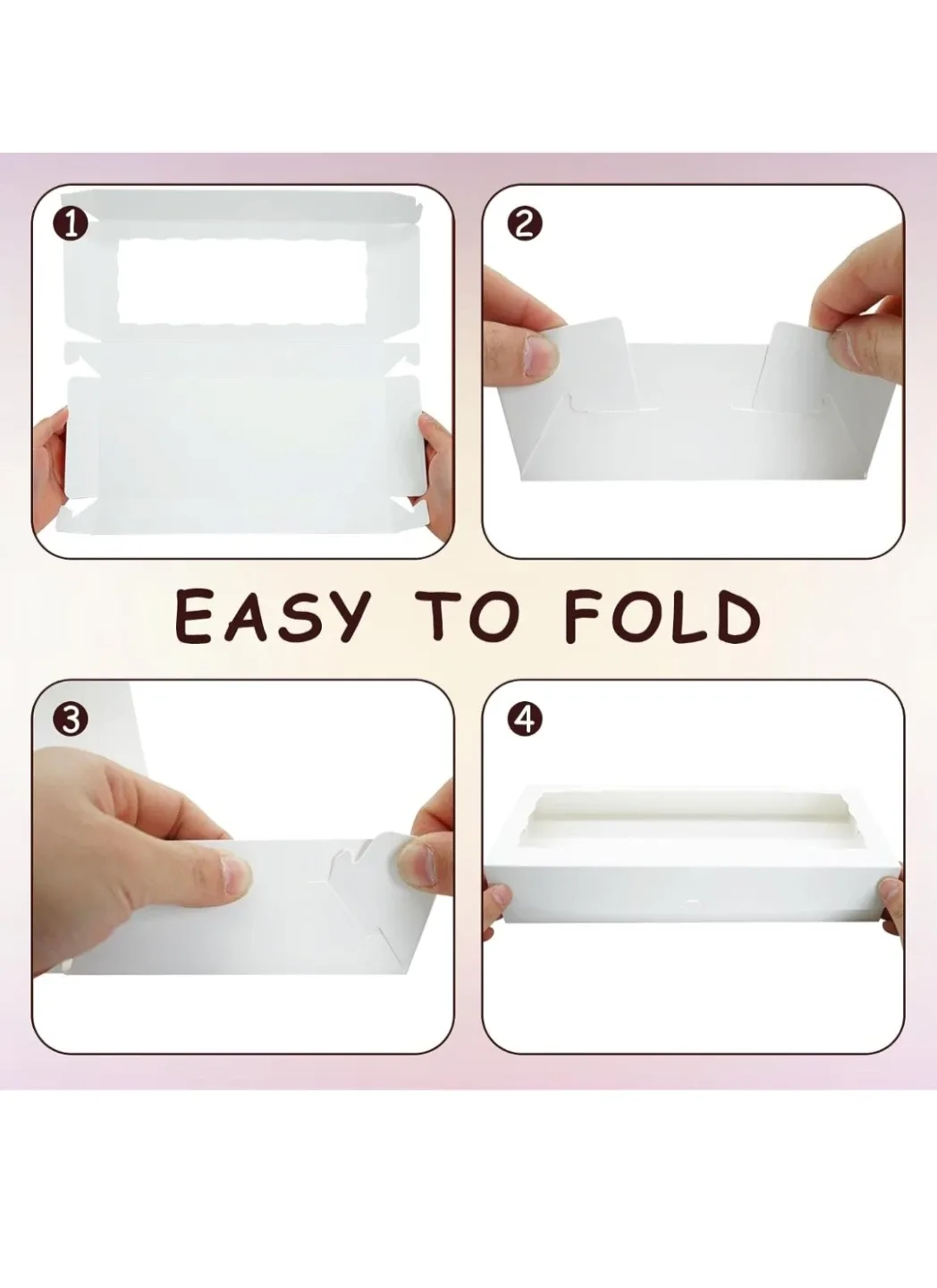 1

2

EASY TO FOLD

3

4