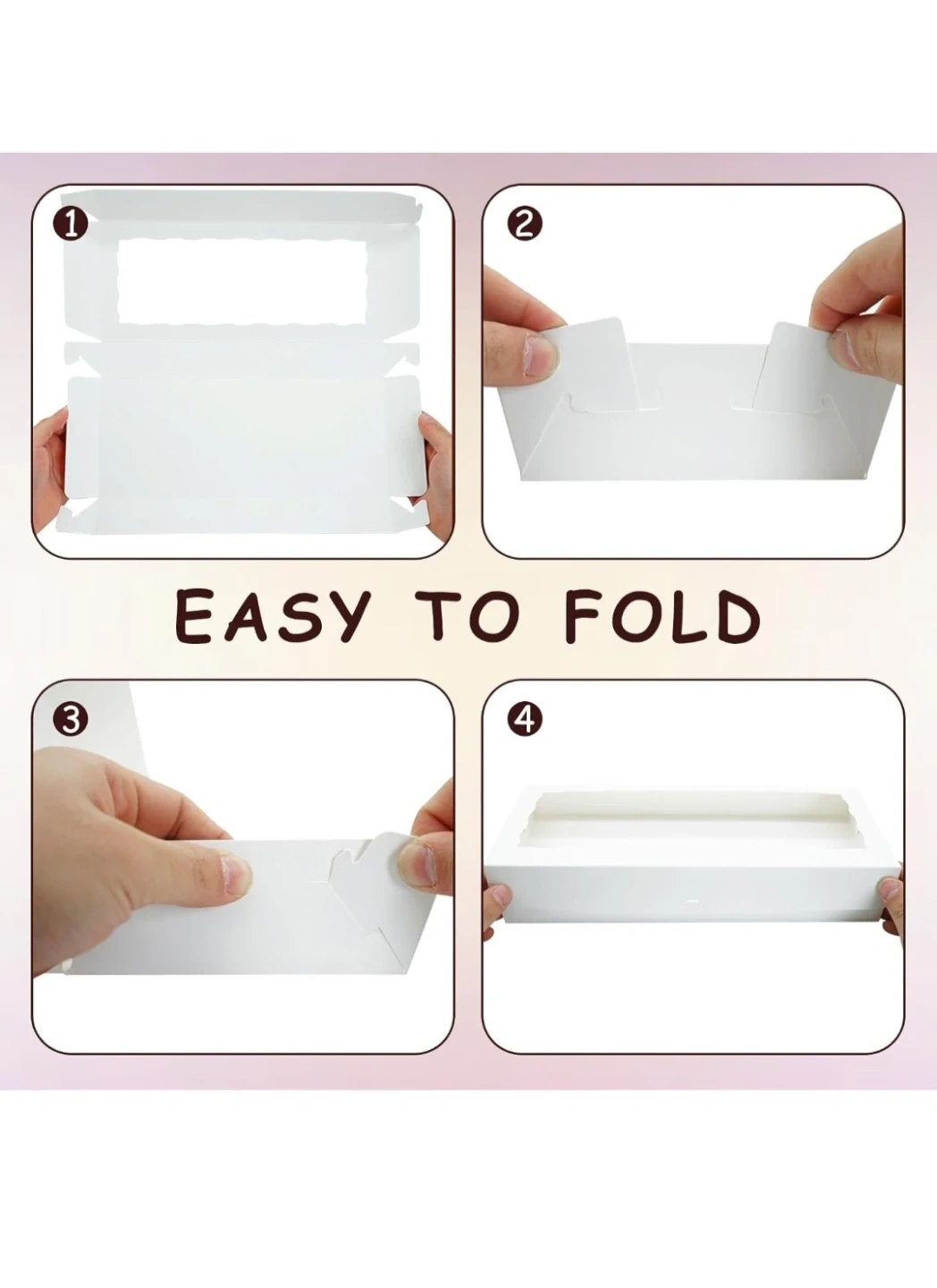 1

2

EASY TO FOLD

3

4