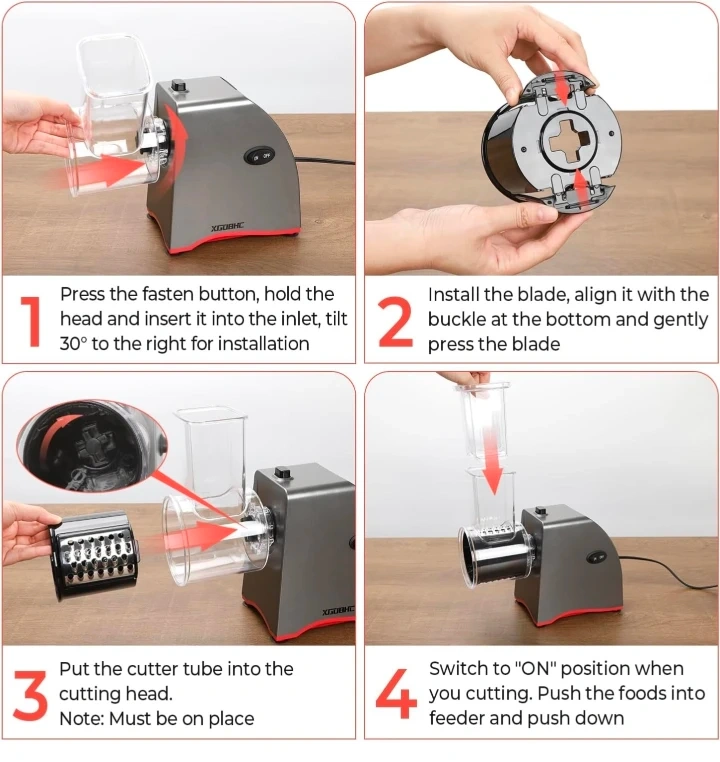 ON OFF

XGOBHC

1 Press the fasten button, hold the head and insert it into the inlet, tilt 30° to the right for installation

2 Install the blade, align it with the buckle at the bottom and gently press the blade

XGOBHC

3 Put the cutter tube into the cutting head.
Note: Must be on place

4 Switch to "ON" position when you cutting. Push the foods into feeder and push down