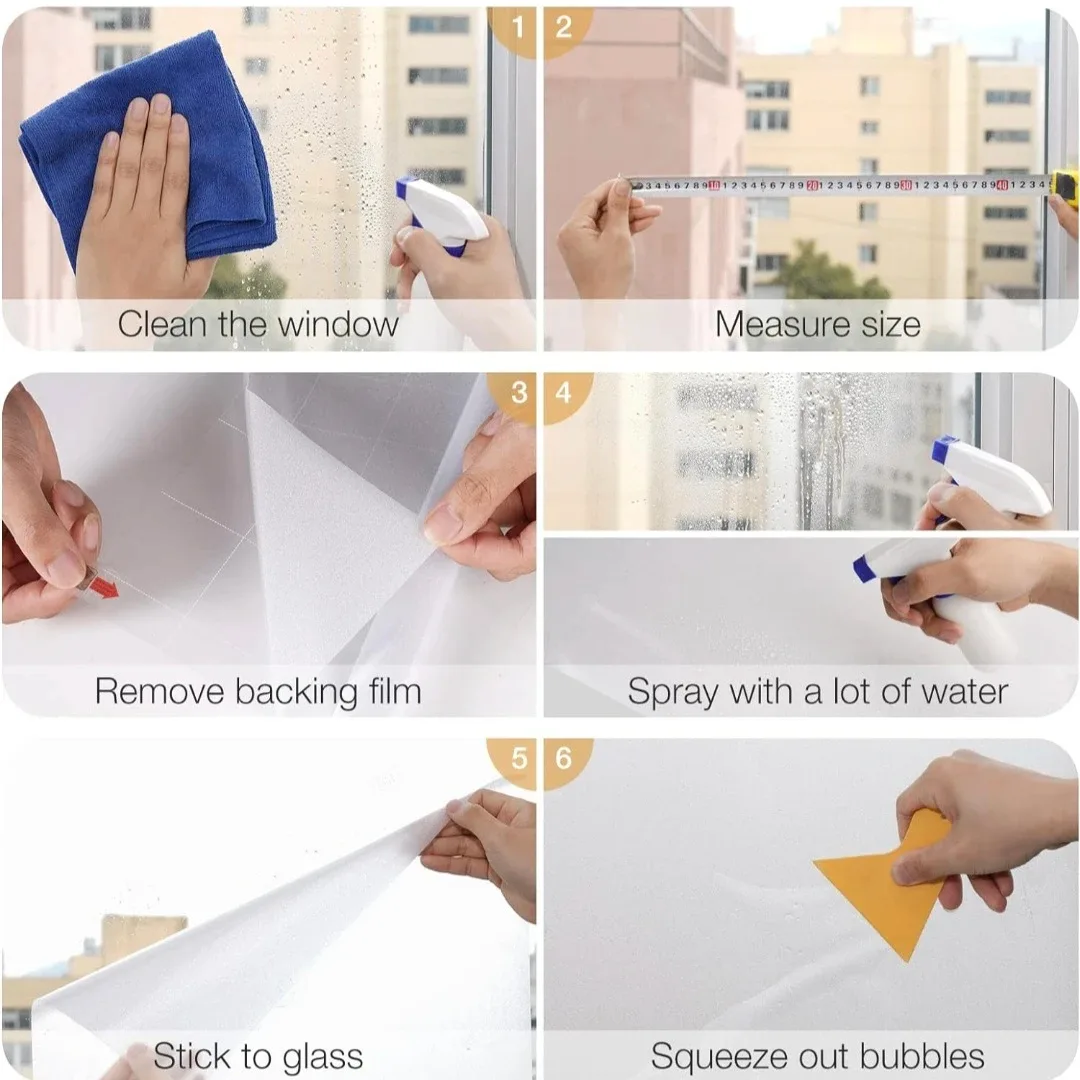 1
Clean the window

2
Measure size

3
Remove backing film

4
Spray with a lot of water

5
Stick to glass

6
Squeeze out bubbles