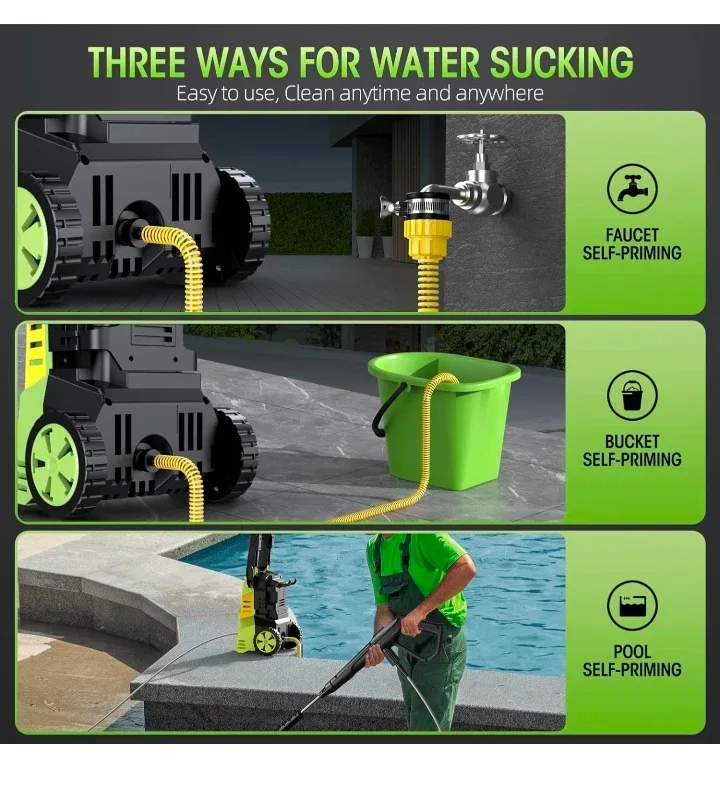 THREE WAYS FOR WATER SUCKING
Easy to use, Clean anytime and anywhere

FAUCET SELF-PRIMING

BUCKET SELF-PRIMING

POOL SELF-PRIMING