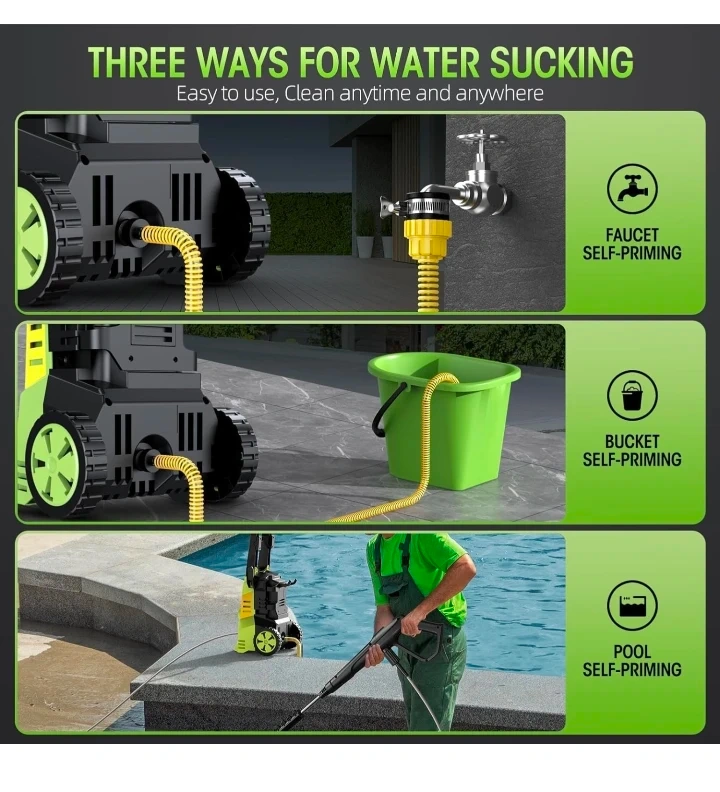 THREE WAYS FOR WATER SUCKING
Easy to use, Clean anytime and anywhere

FAUCET SELF-PRIMING

BUCKET SELF-PRIMING

POOL SELF-PRIMING