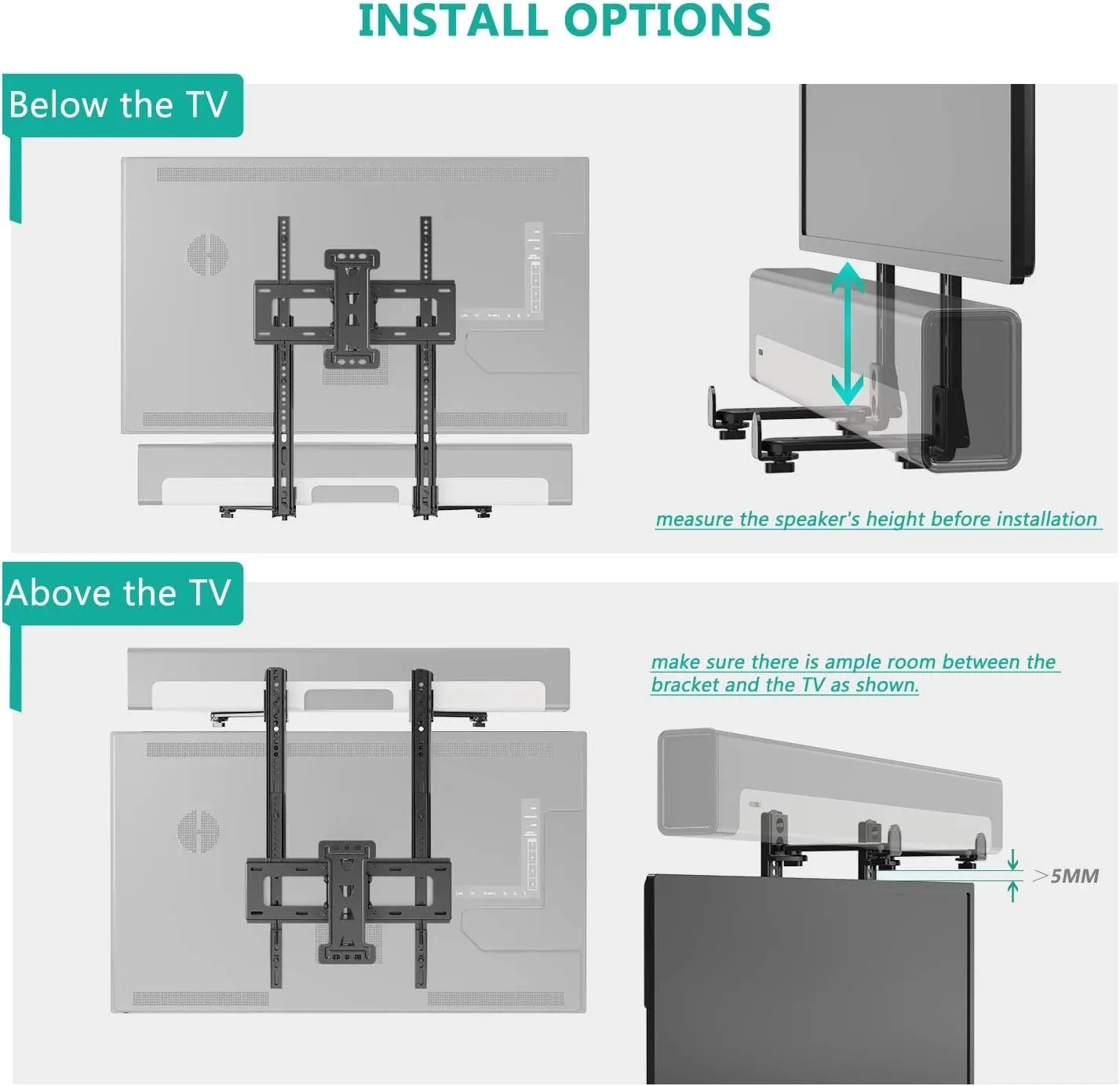 INSTALL OPTIONS

Below the TV

measure the speaker's height before installation

Above the TV

make sure there is ample room between the bracket and the TV as shown.

>5MM