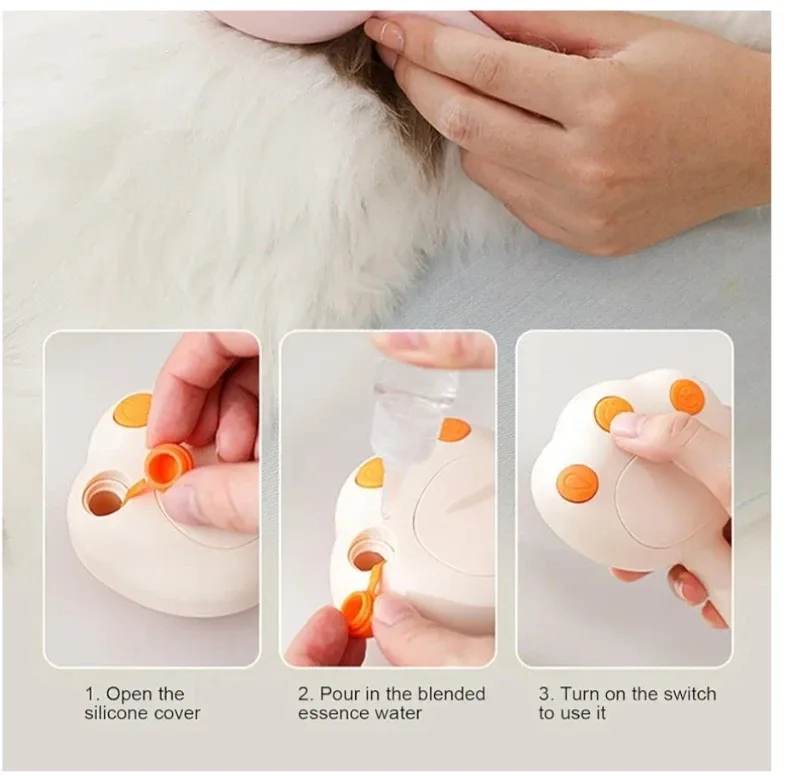 1. Open the silicone cover

2. Pour in the blended essence water

3. Turn on the switch to use it