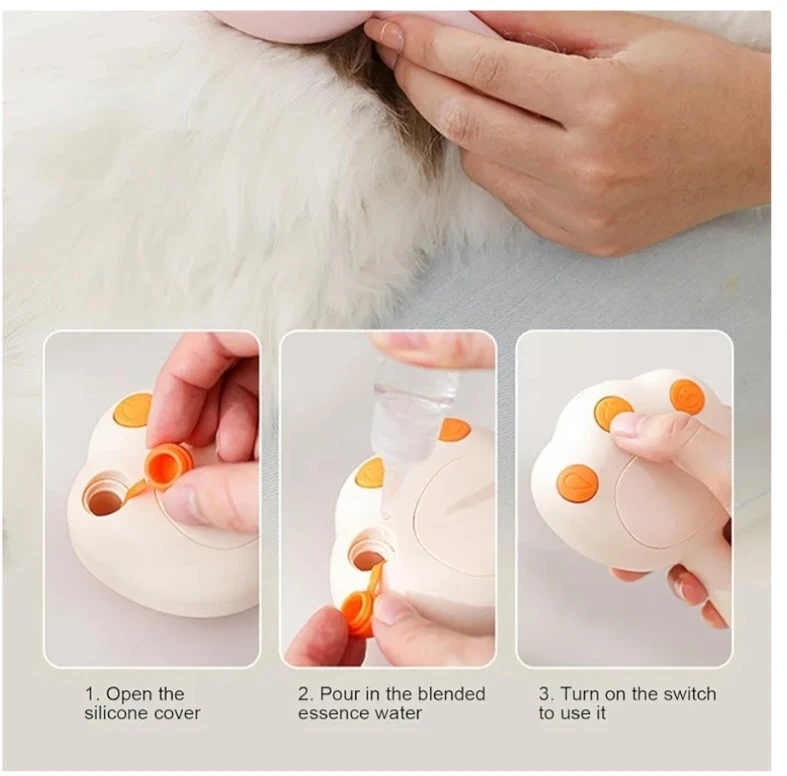 1. Open the silicone cover

2. Pour in the blended essence water

3. Turn on the switch to use it