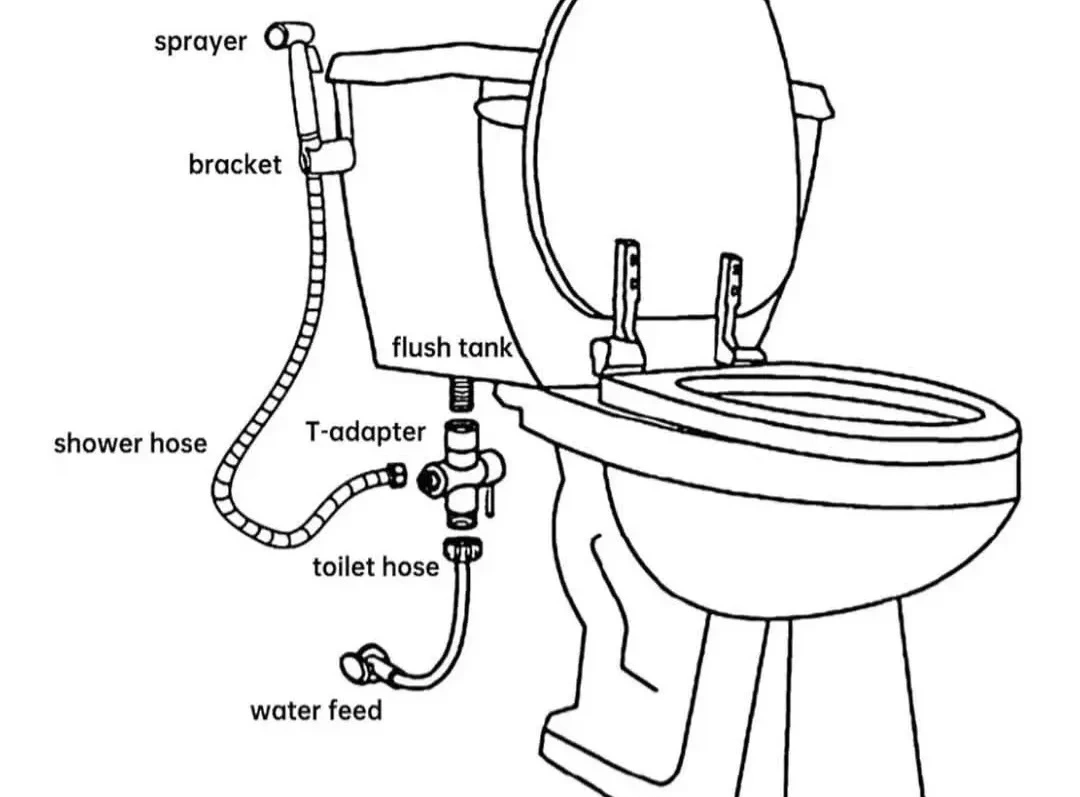 sprayer

bracket

flush tank

shower hose

T-adapter

toilet hose

water feed