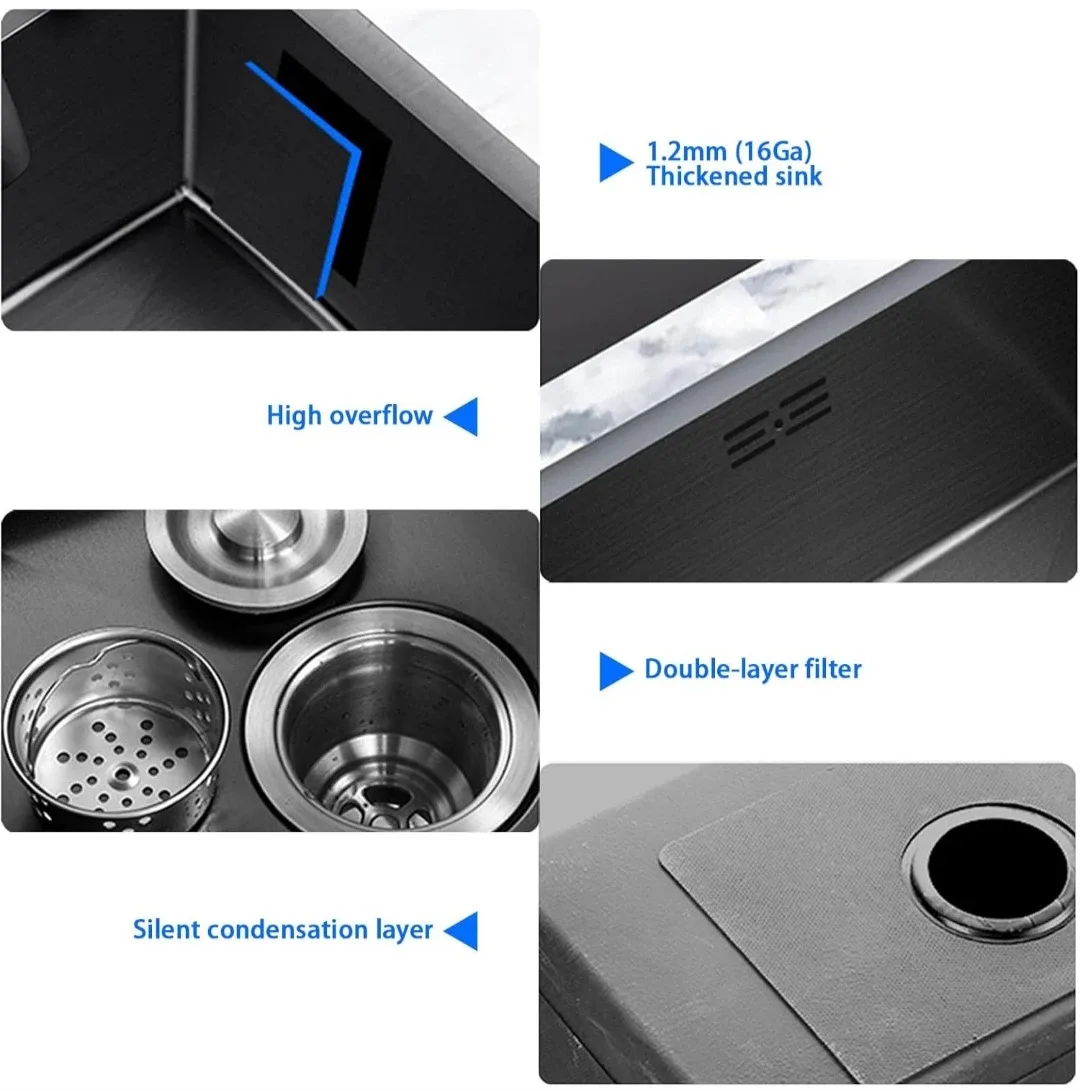 1.2mm (16Ga)
Thickened sink

High overflow

Double-layer filter

Silent condensation layer