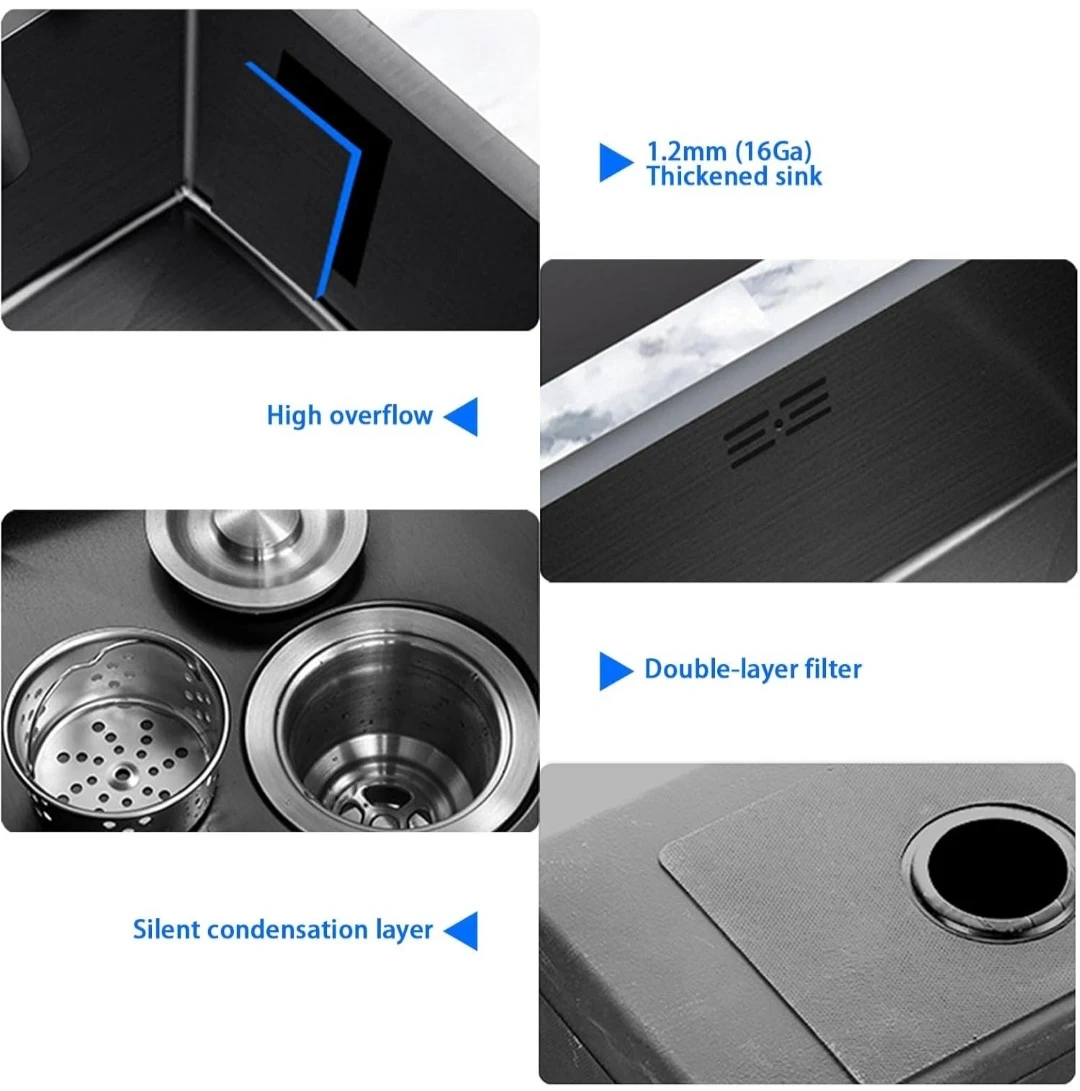 1.2mm (16Ga)
Thickened sink

High overflow

Double-layer filter

Silent condensation layer