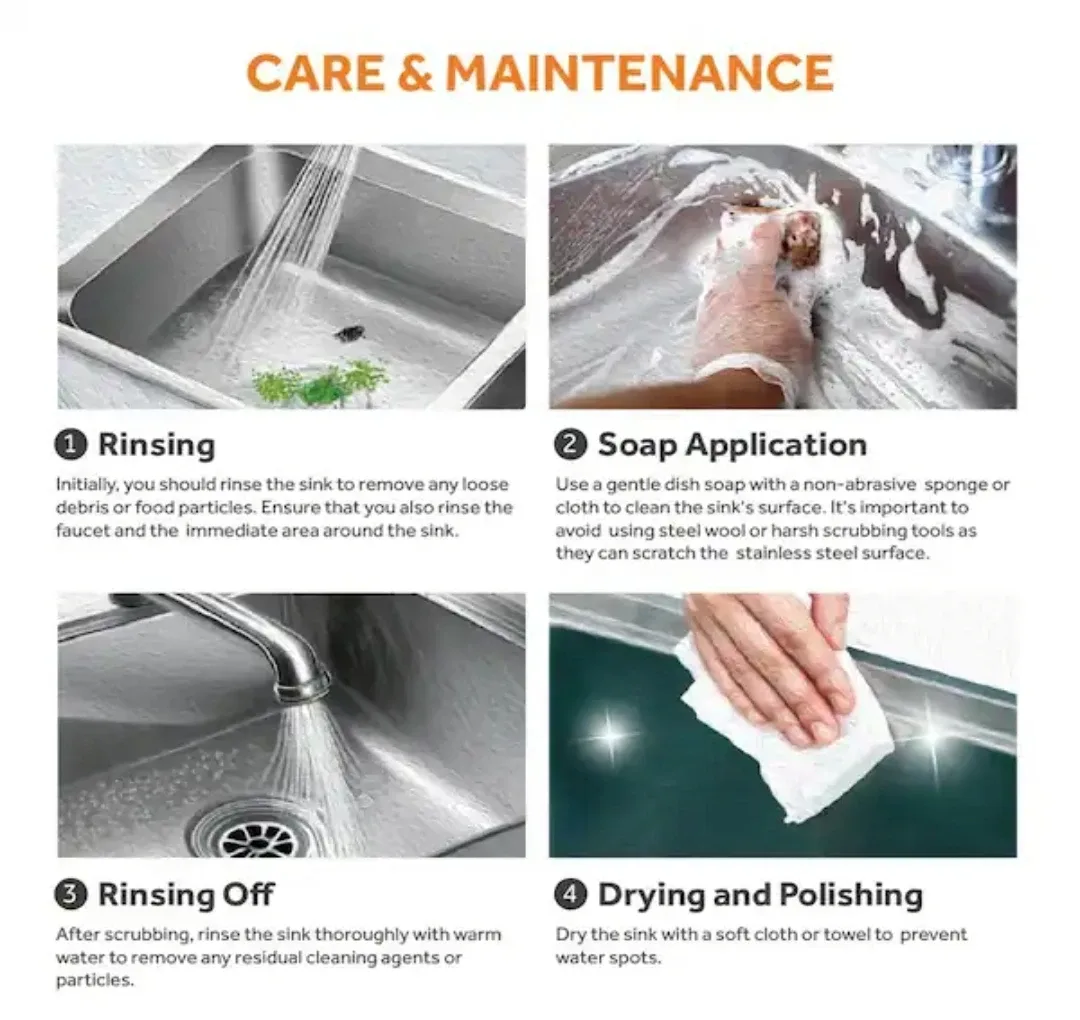 CARE & MAINTENANCE

1 Rinsing

Initially, you should rinse the sink to remove any loose debris or food particles. Ensure that you also rinse the faucet and the immediate area around the sink.

2 Soap Application

Use a gentle dish soap with a non-abrasive sponge or cloth to clean the sink's surface. It's important to avoid using steel wool or harsh scrubbing tools as they can scratch the stainless steel surface.

3 Rinsing Off

After scrubbing, rinse the sink thoroughly with warm water to remove any residual cleaning agents or particles.

4 Drying and Polishing

Dry the sink with a soft cloth or towel to prevent water spots.