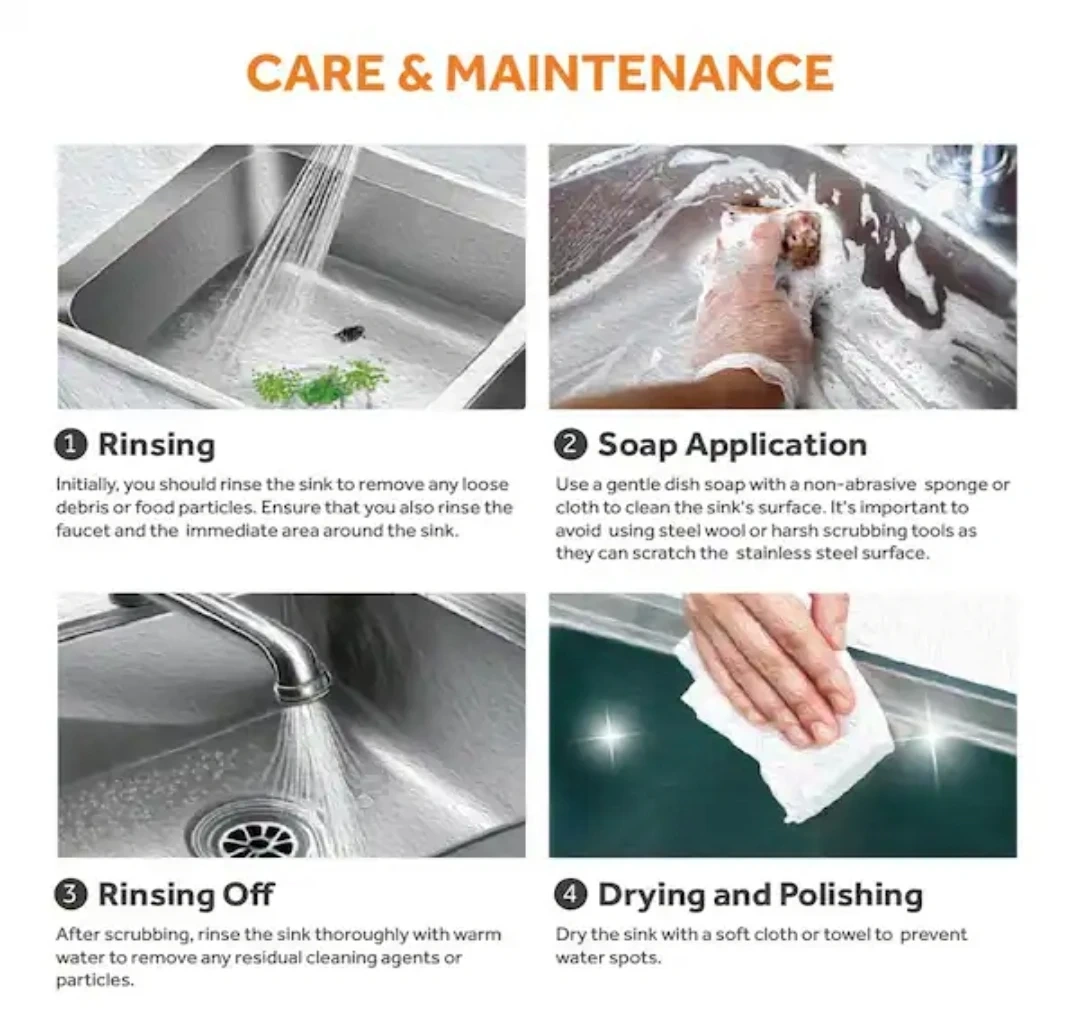 CARE & MAINTENANCE

1 Rinsing

Initially, you should rinse the sink to remove any loose debris or food particles. Ensure that you also rinse the faucet and the immediate area around the sink.

2 Soap Application

Use a gentle dish soap with a non-abrasive sponge or cloth to clean the sink's surface. It's important to avoid using steel wool or harsh scrubbing tools as they can scratch the stainless steel surface.

3 Rinsing Off

After scrubbing, rinse the sink thoroughly with warm water to remove any residual cleaning agents or particles.

4 Drying and Polishing

Dry the sink with a soft cloth or towel to prevent water spots.