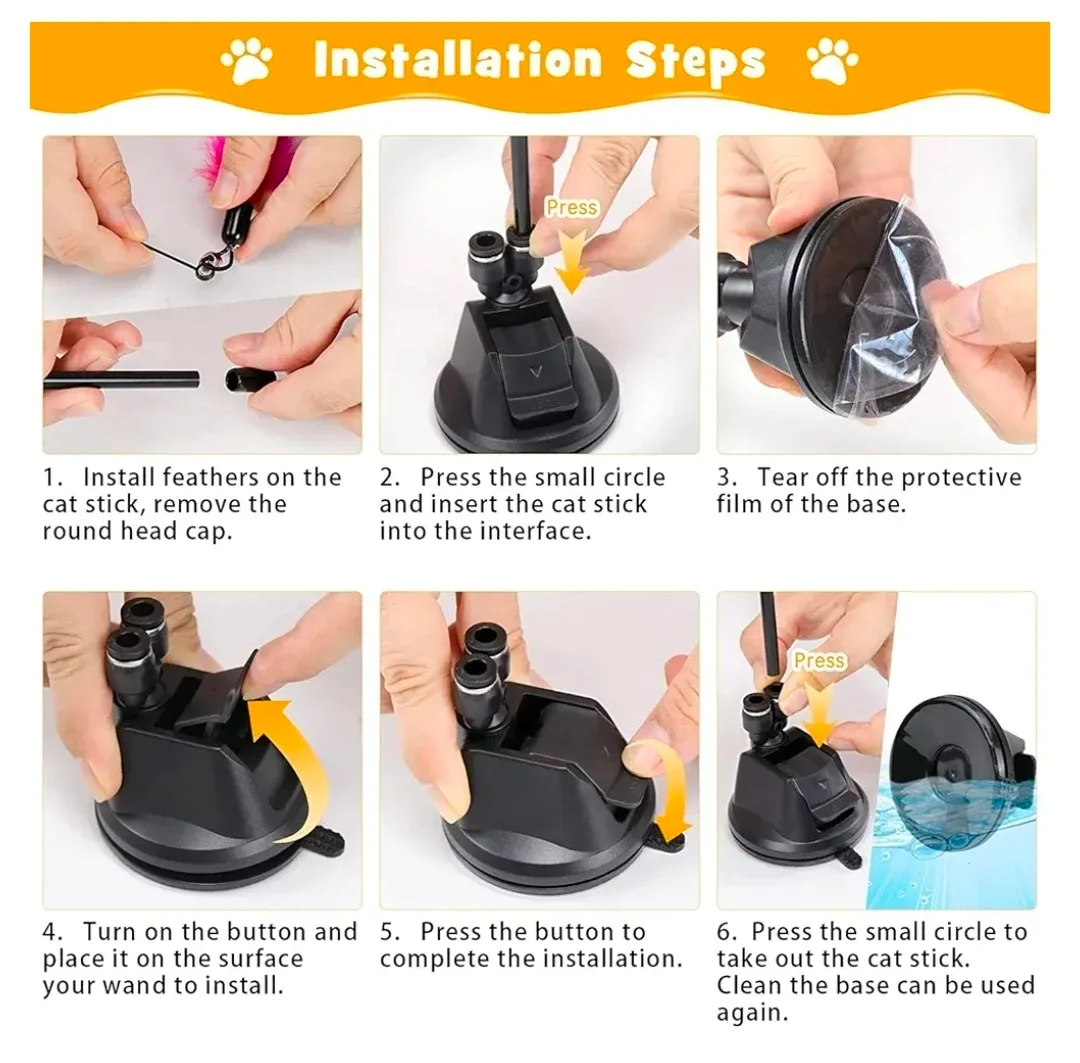 Installation Steps

Press

1. Install feathers on the cat stick, remove the round head cap.

2. Press the small circle and insert the cat stick into the interface.

3. Tear off the protective film of the base.

Press

4. Turn on the button and place it on the surface your wand to install.

5. Press the button to complete the installation.

6. Press the small circle to take out the cat stick. Clean the base can be used again.