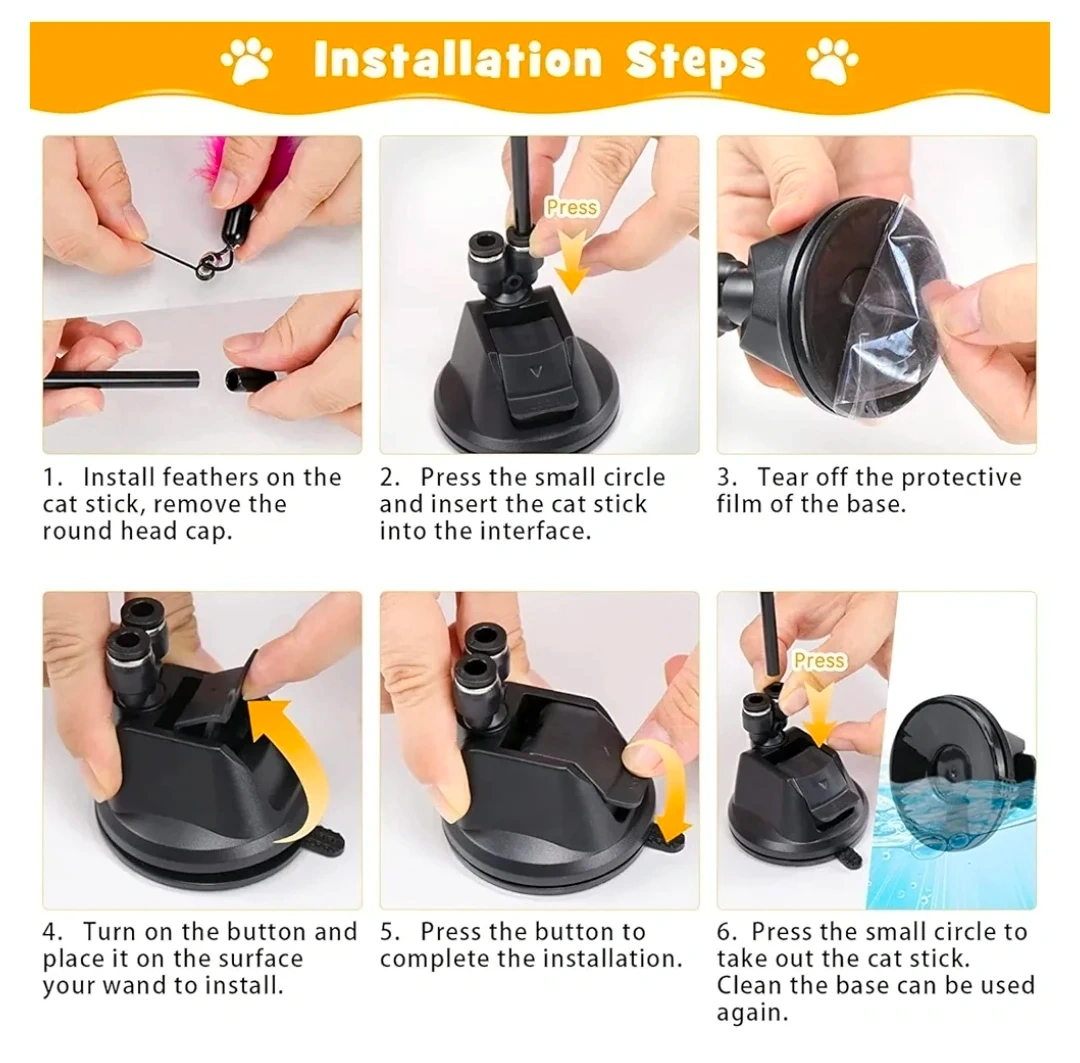 Installation Steps

Press

1. Install feathers on the cat stick, remove the round head cap.

2. Press the small circle and insert the cat stick into the interface.

3. Tear off the protective film of the base.

Press

4. Turn on the button and place it on the surface your wand to install.

5. Press the button to complete the installation.

6. Press the small circle to take out the cat stick. Clean the base can be used again.