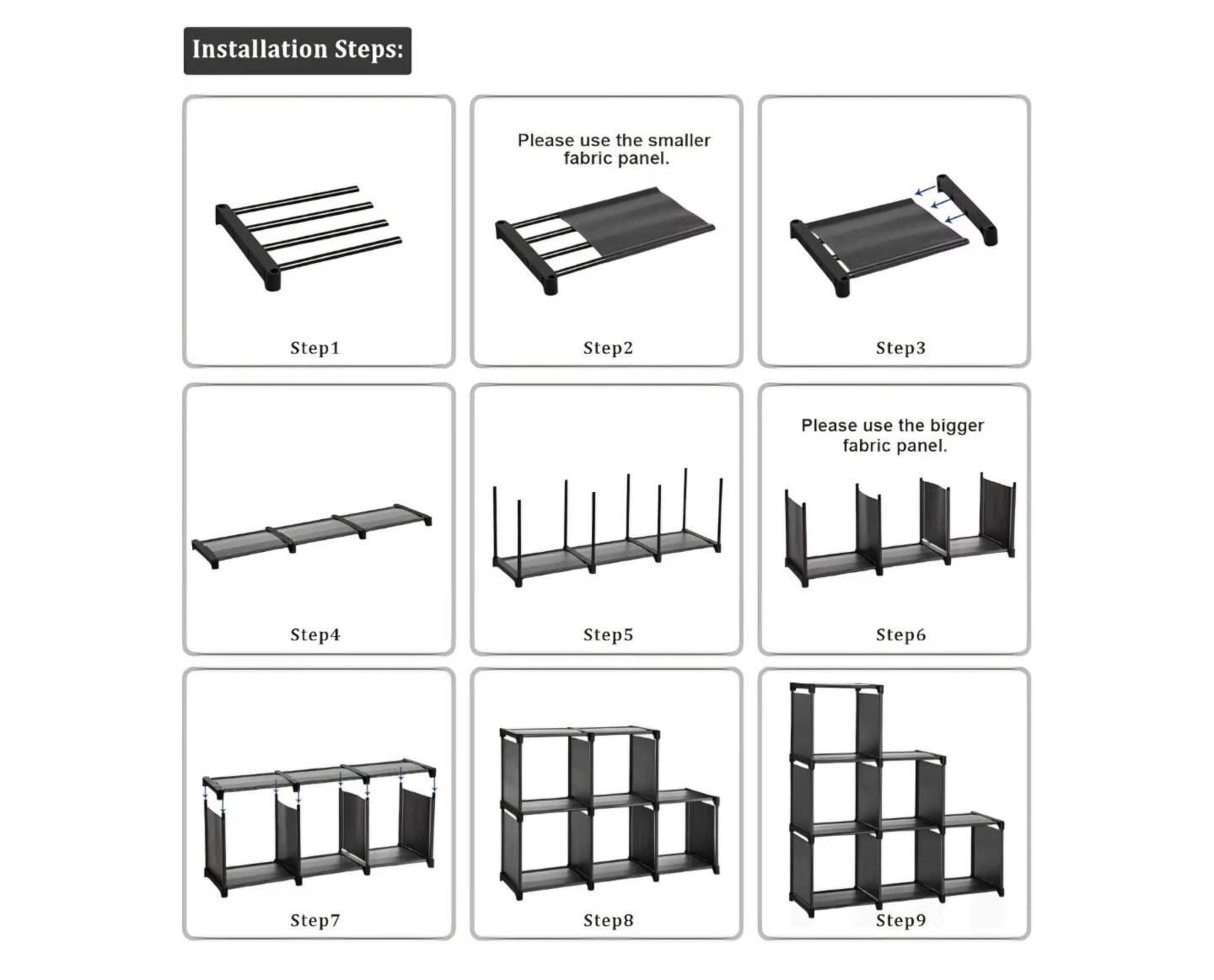 Installation Steps:

Step1

Please use the smaller fabric panel.

Step2

Step3

Step4

Step5

Please use the bigger fabric panel.

Step6

Step7

Step8

Step9