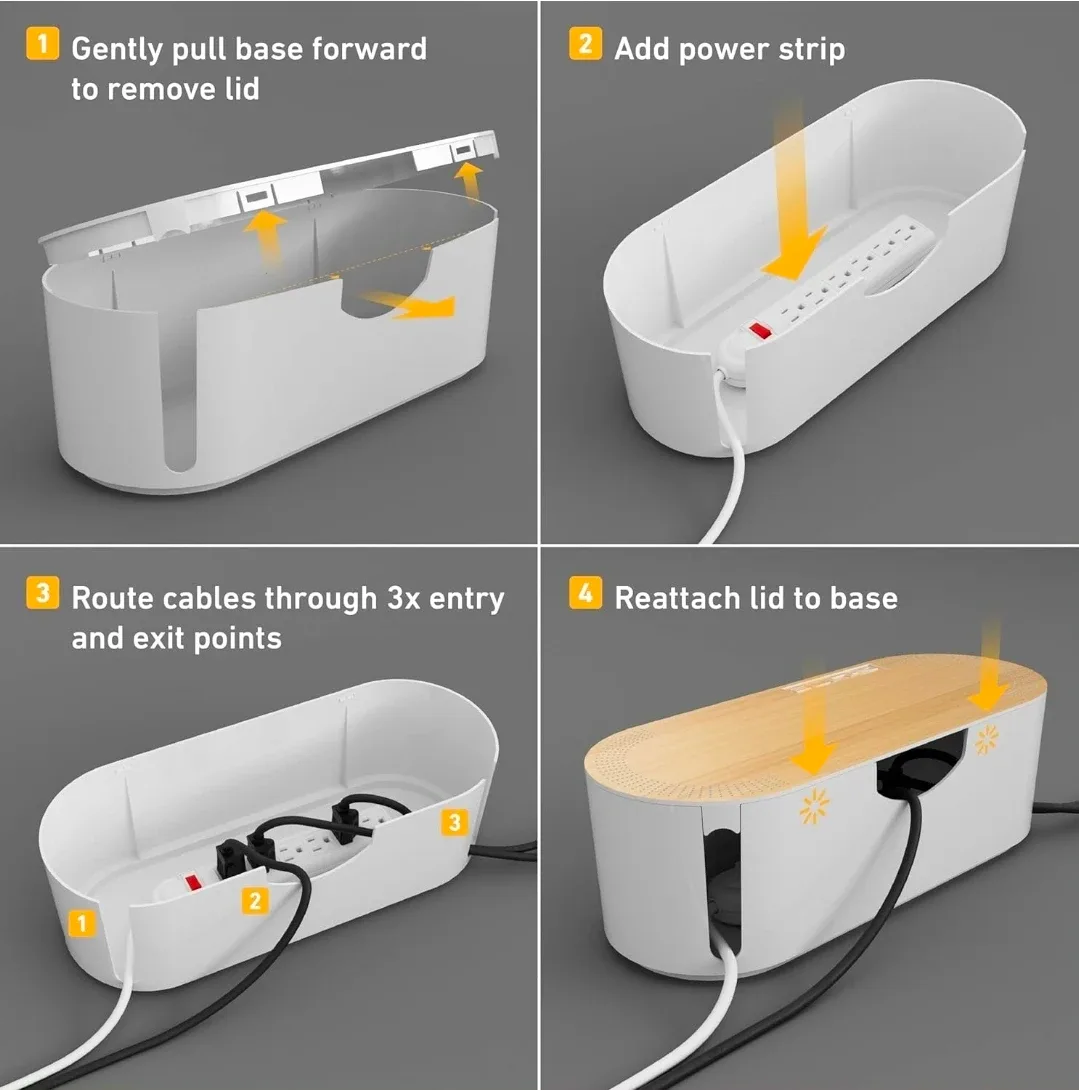 1 Gently pull base forward to remove lid

2 Add power strip

3 Route cables through 3x entry and exit points

3

2

1

4 Reattach lid to base