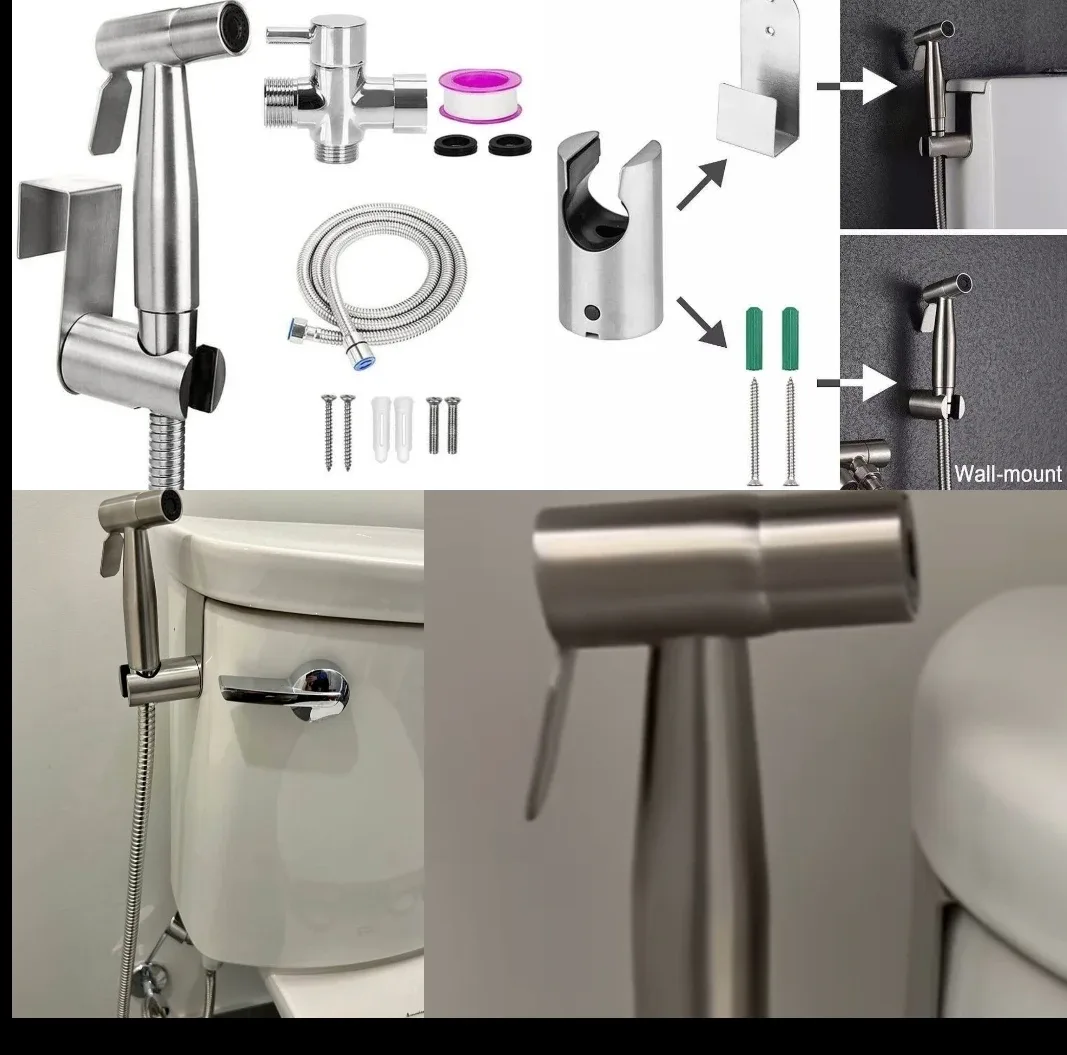 Wall-mount