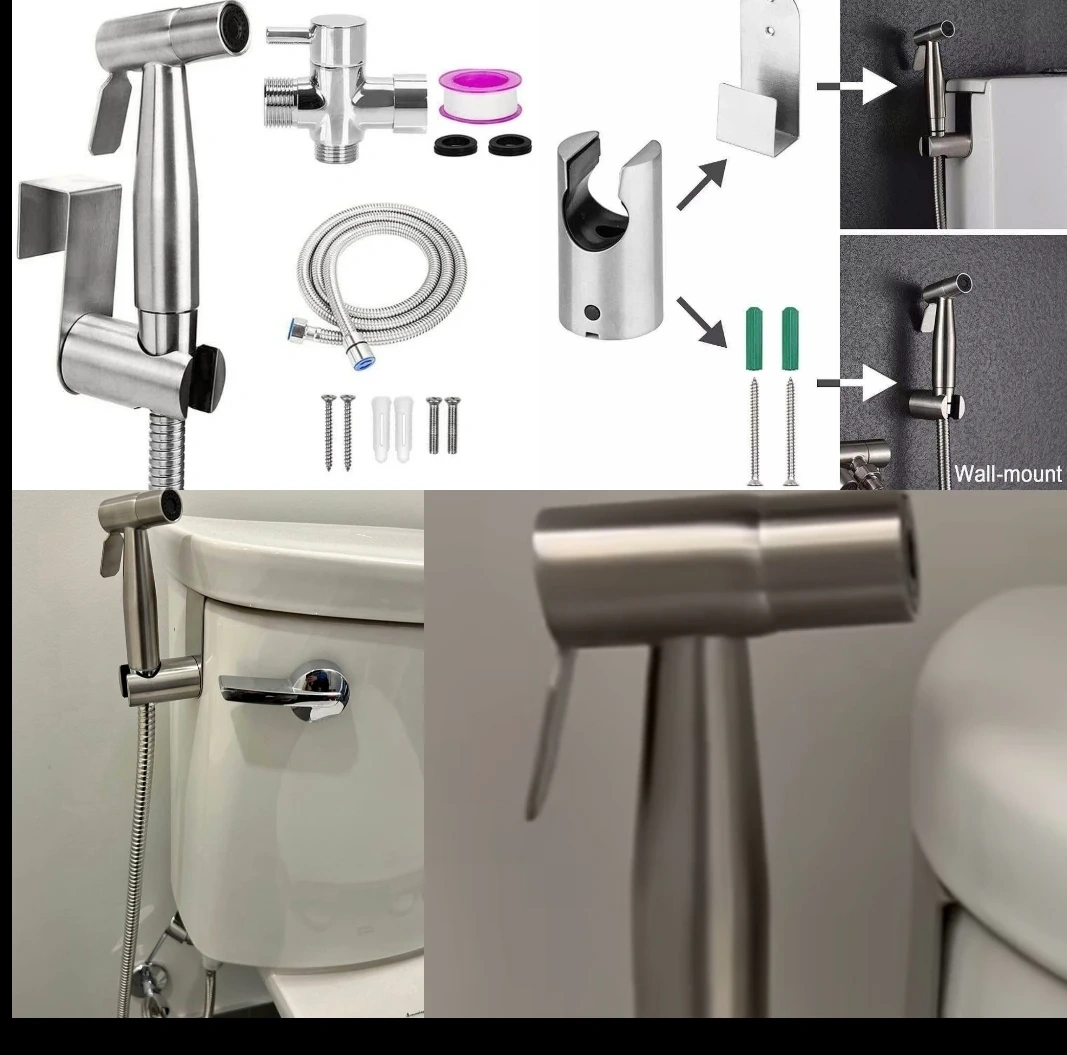 Wall-mount