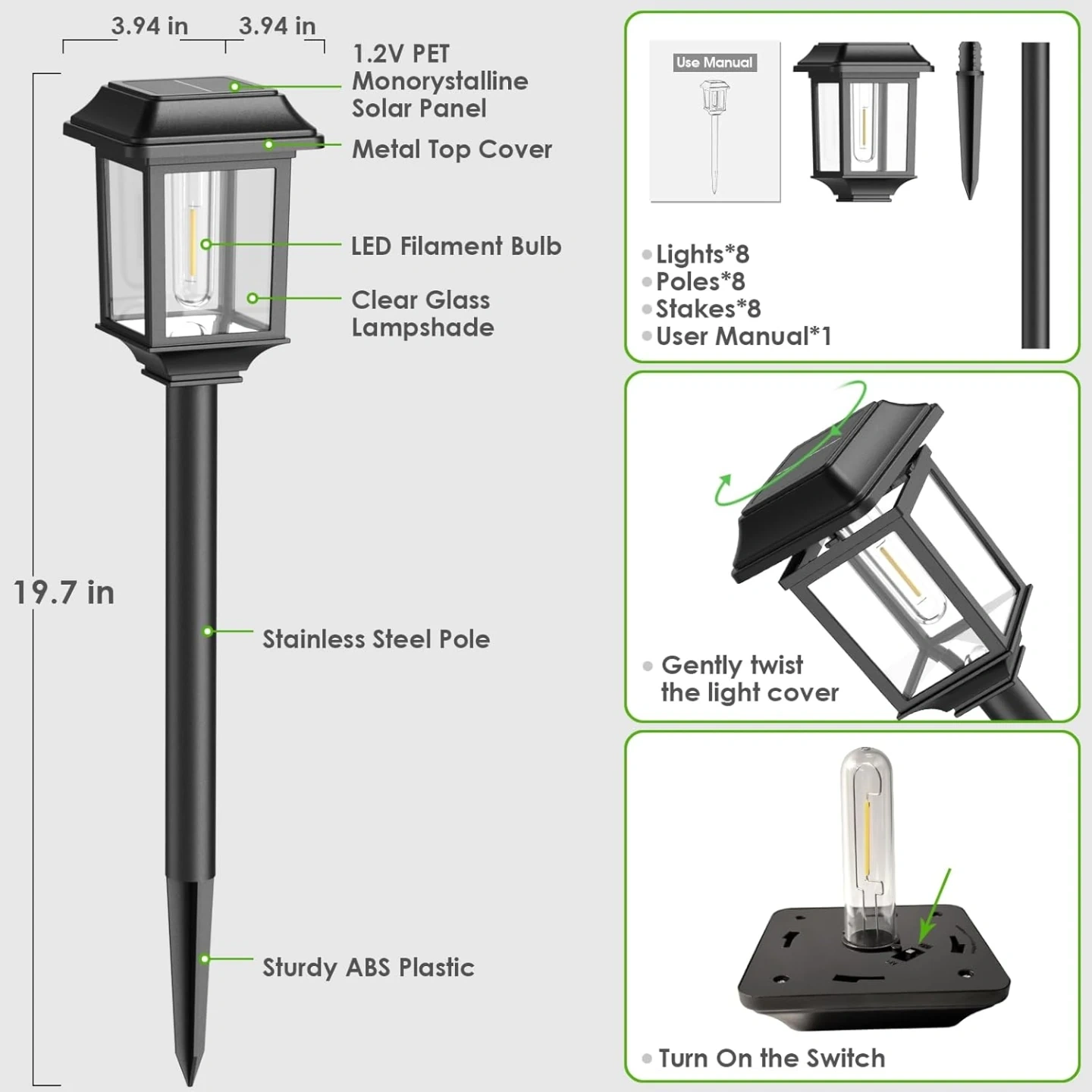 3.94 in 3.94 in

1.2V PET Monorystalline Solar Panel

Metal Top Cover

LED Filament Bulb

Clear Glass Lampshade

19.7 in

Stainless Steel Pole

Sturdy ABS Plastic

Use Manual

Lights*8
Poles*8
Stakes*8
User Manual*1

Gently twist the light cover

Turn On the Switch