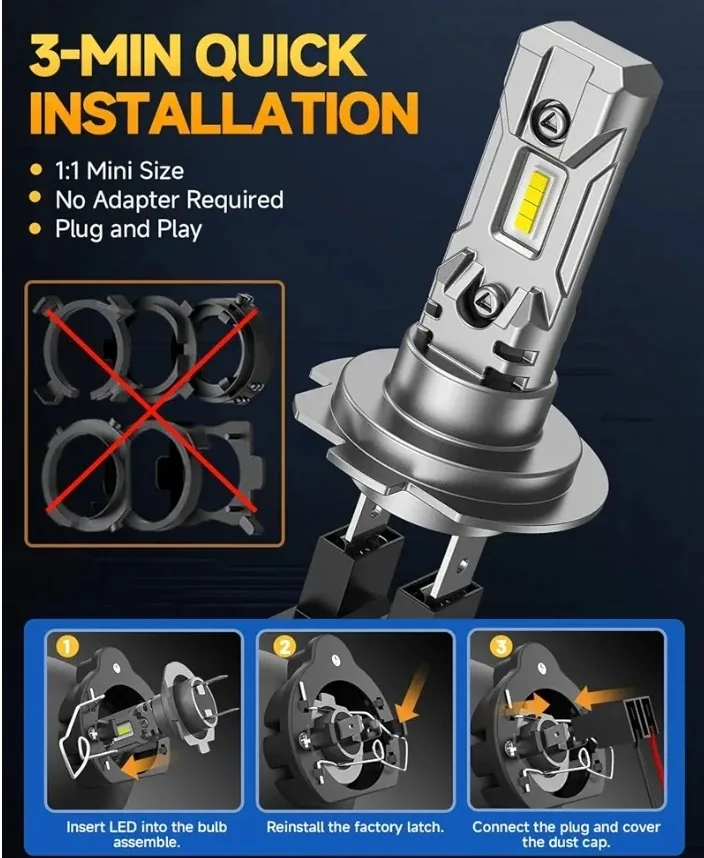 3-MIN QUICK INSTALLATION

• 1:1 Mini Size
• No Adapter Required
• Plug and Play

1
Insert LED into the bulb assemble.

2
Reinstall the factory latch.

3
Connect the plug and cover the dust cap.