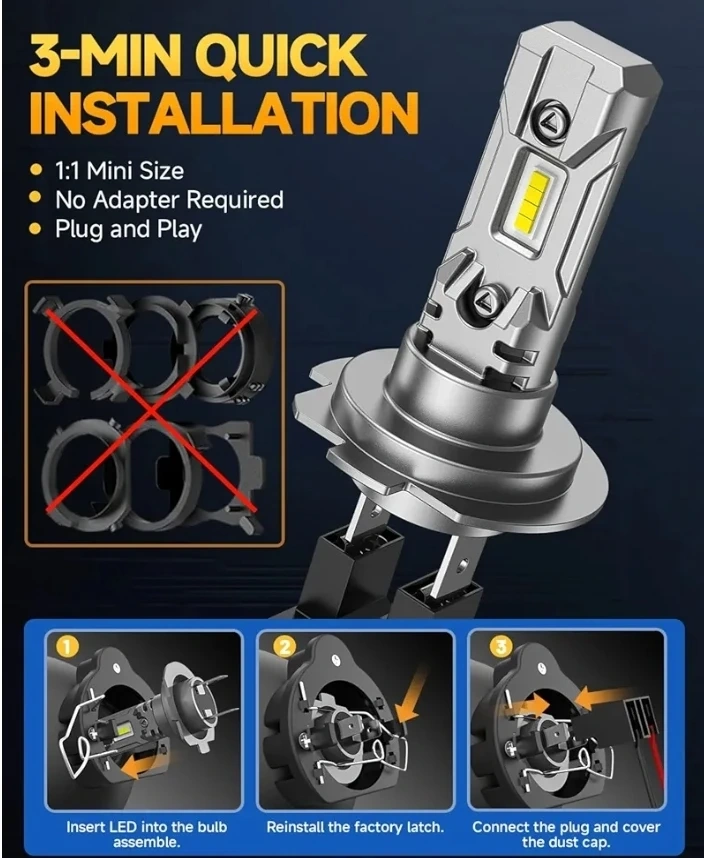 3-MIN QUICK INSTALLATION

• 1:1 Mini Size
• No Adapter Required
• Plug and Play

1

Insert LED into the bulb assemble.

2

Reinstall the factory latch.

3

Connect the plug and cover the dust cap.