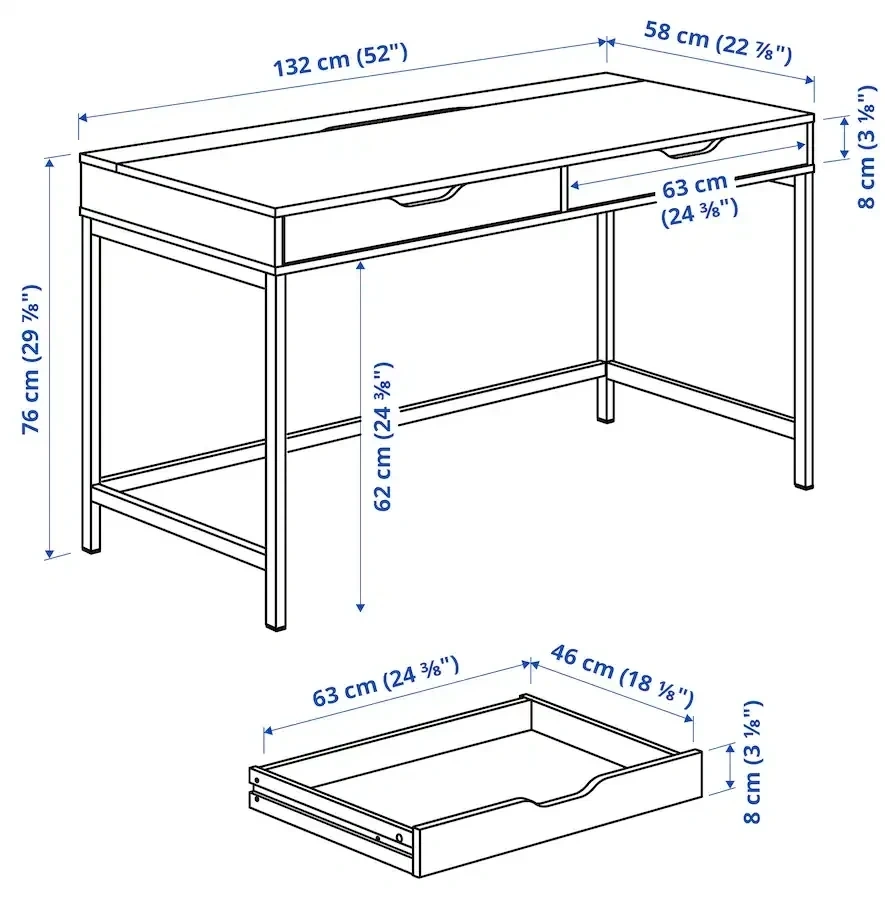 132 cm (52")
58 cm (22 ⅞")
8 cm (3 ⅛")
63 cm (24 ⅜")
76 cm (29 ⅞")
62 cm (24 ⅜")
63 cm (24 ⅜")
46 cm (18 ⅛")
8 cm (3 ⅛")