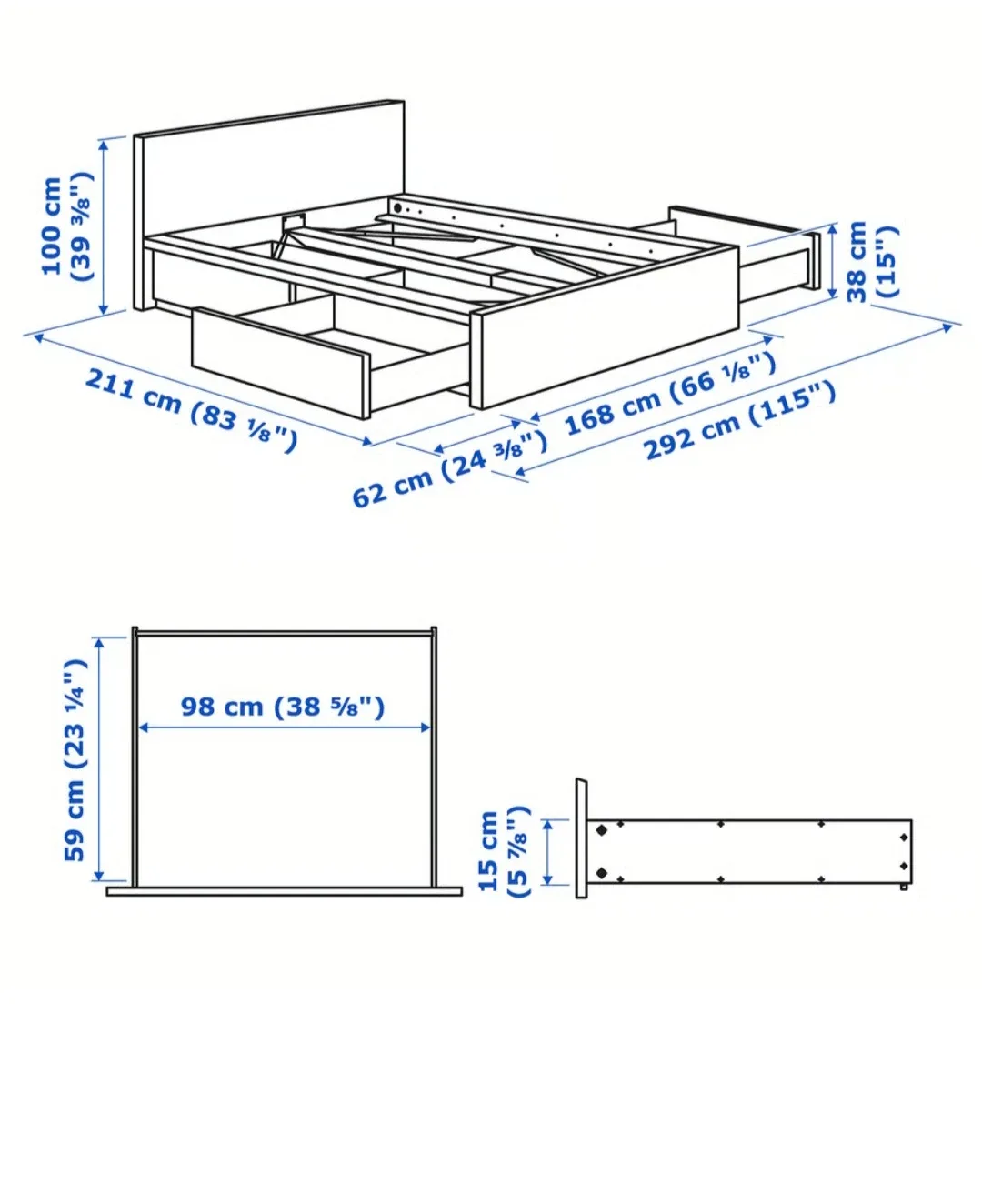 100 cm
(39 ⅜")

38 cm
(15")

211 cm (83 ⅛")

62 cm (24 ⅜")

168 cm (66 ⅛")

292 cm (115")

59 cm (23 ¼")

98 cm (38 ⅝")

15 cm
(5 ⅞")