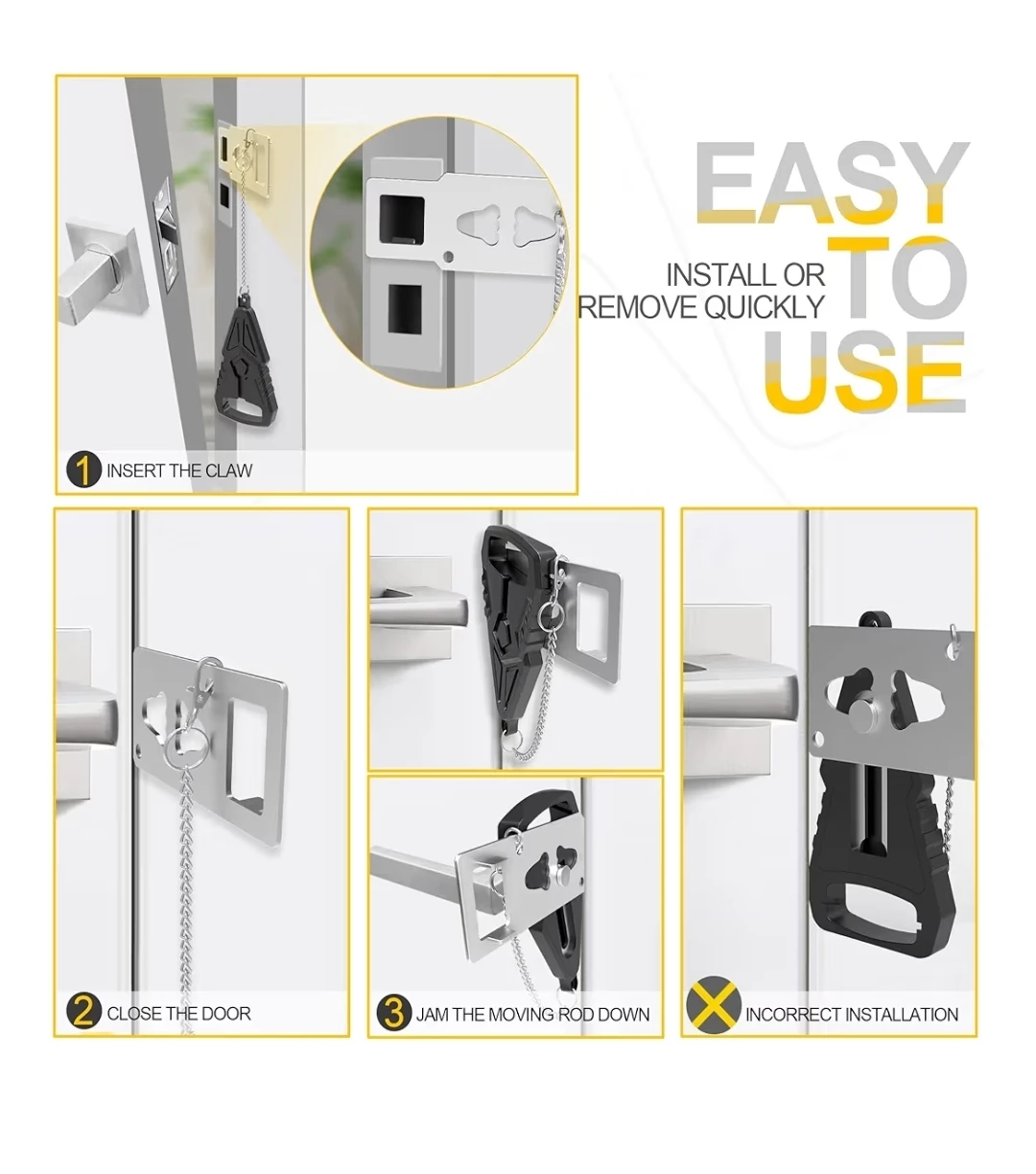 EASY TO USE

INSTALL OR REMOVE QUICKLY

1 INSERT THE CLAW

2 CLOSE THE DOOR

3 JAM THE MOVING ROD DOWN

INCORRECT INSTALLATION