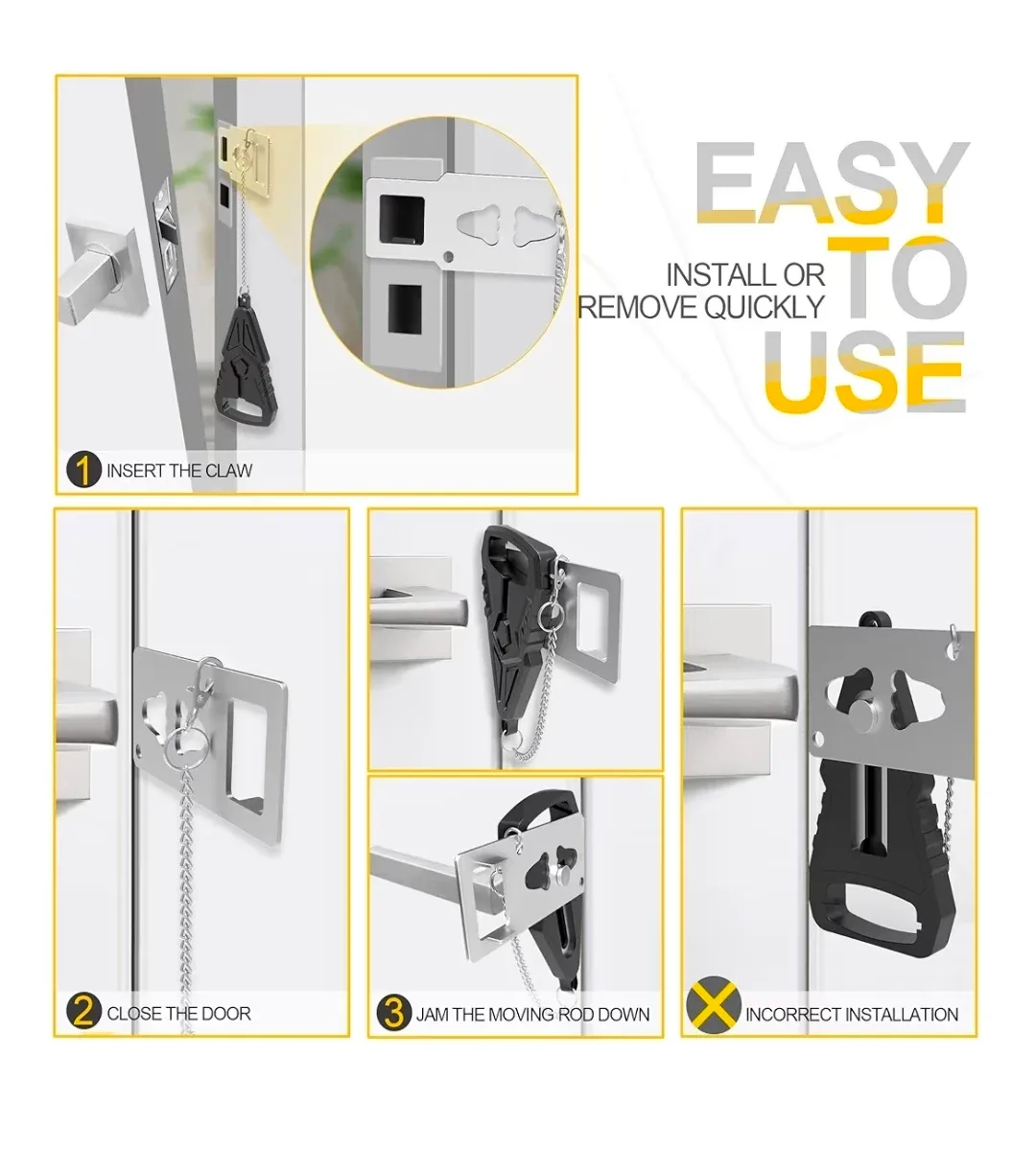 EASY TO USE

INSTALL OR REMOVE QUICKLY

1 INSERT THE CLAW

2 CLOSE THE DOOR

3 JAM THE MOVING ROD DOWN

INCORRECT INSTALLATION