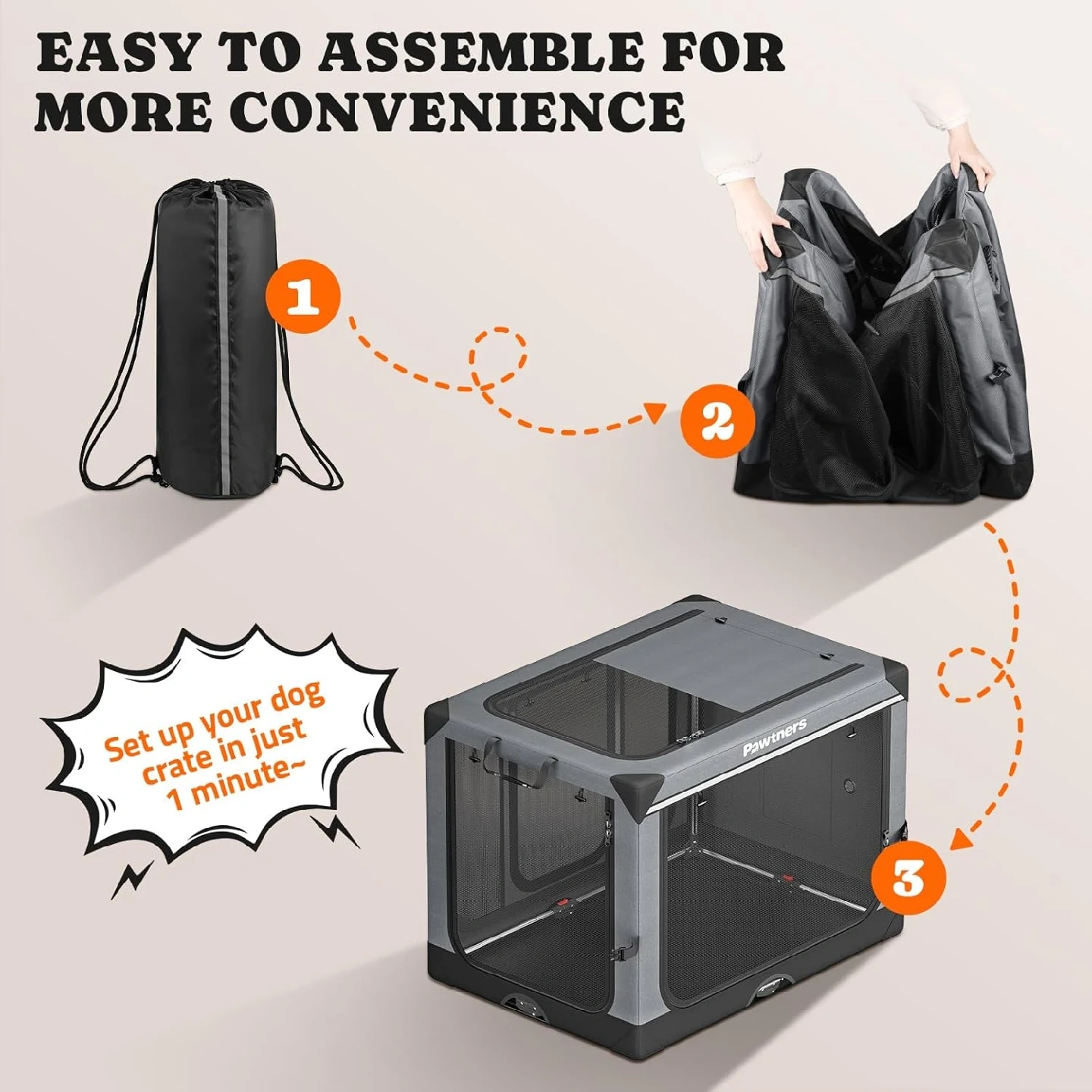 EASY TO ASSEMBLE FOR MORE CONVENIENCE

1

2

Set up your dog crate in just 1 minute~

Pawtners

3