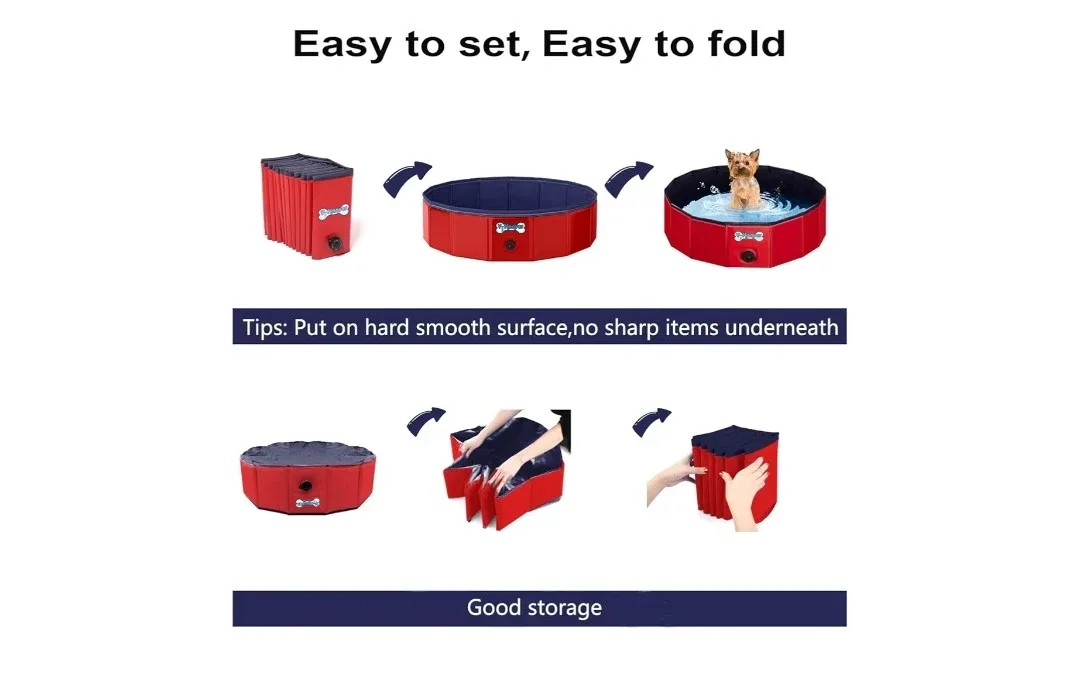 Easy to set, Easy to fold

Tips: Put on hard smooth surface,no sharp items underneath

Good storage