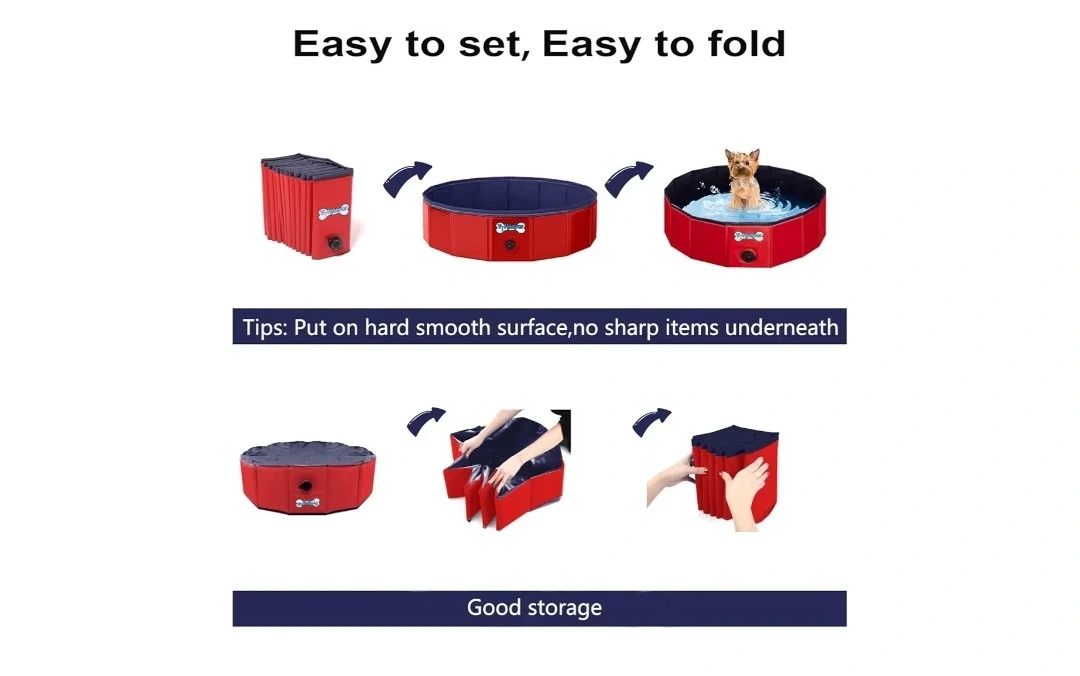 Easy to set, Easy to fold

Tips: Put on hard smooth surface,no sharp items underneath

Good storage