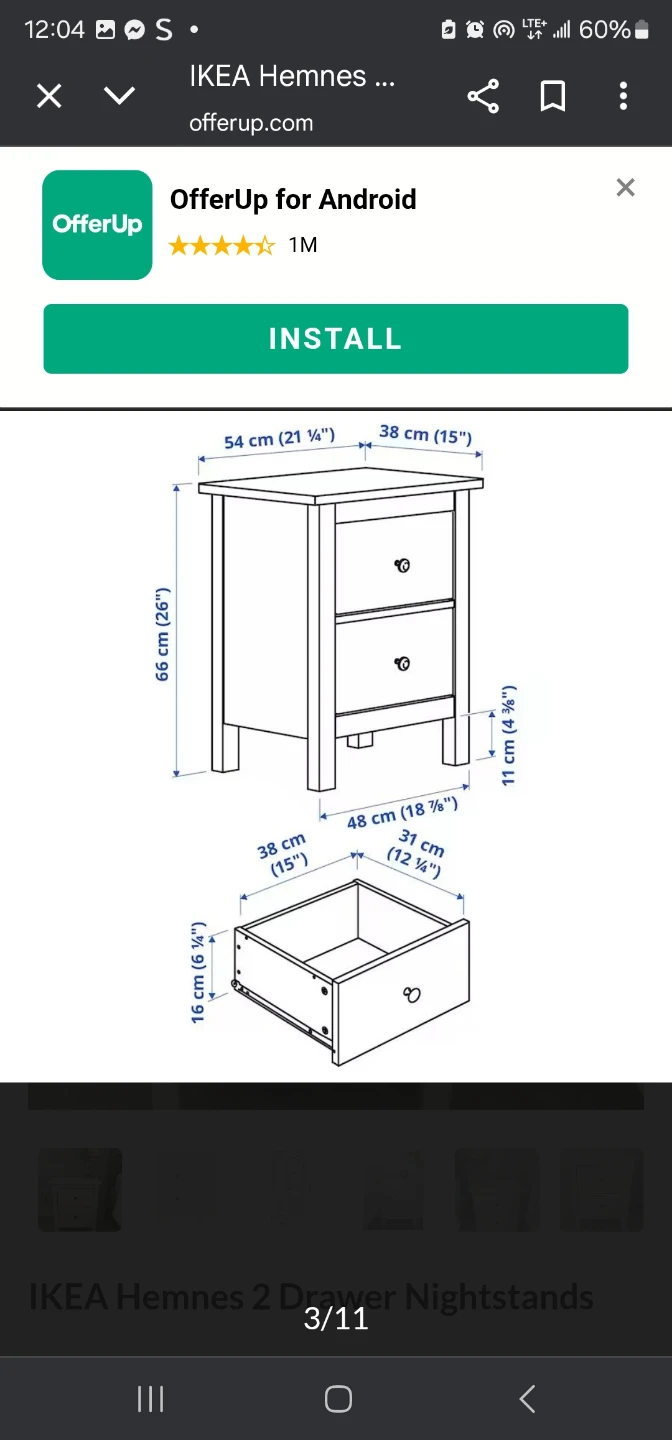 12:04 S • LTE+ 60%

IKEA Hemnes ...
offerup.com

OfferUp
OfferUp for Android
1M
INSTALL

54 cm (21 ¼")
38 cm (15")
66 cm (26")
11 cm (4 ⅜")
48 cm (18 ⅞")
38 cm (15")
31 cm (12 ¼")
16 cm (6 ¼")

IKEA Hemnes 2 Drawer Nightstands
3/11