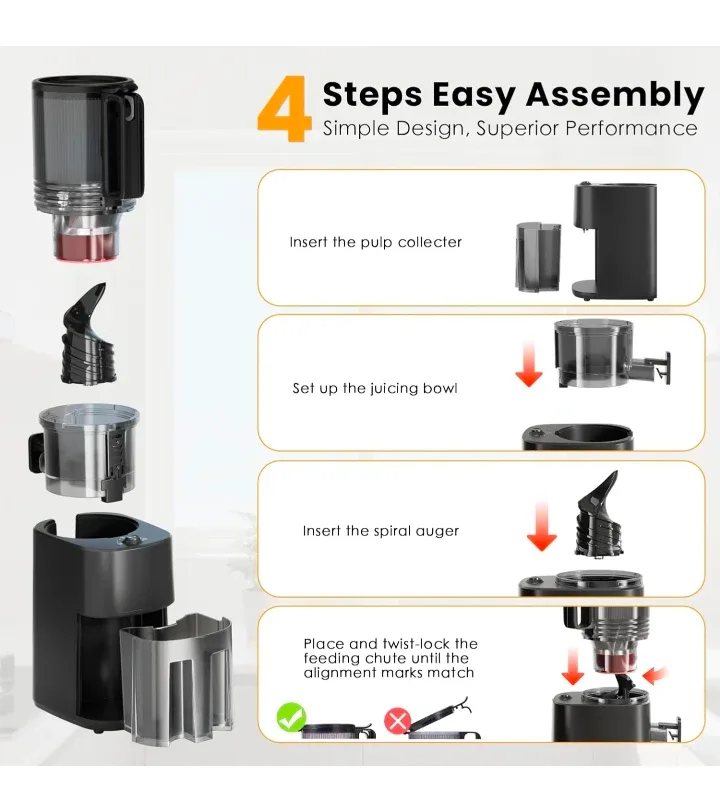 4 Steps Easy Assembly
Simple Design, Superior Performance

Insert the pulp collecter

Set up the juicing bowl

Insert the spiral auger

Place and twist-lock the feeding chute until the alignment marks match