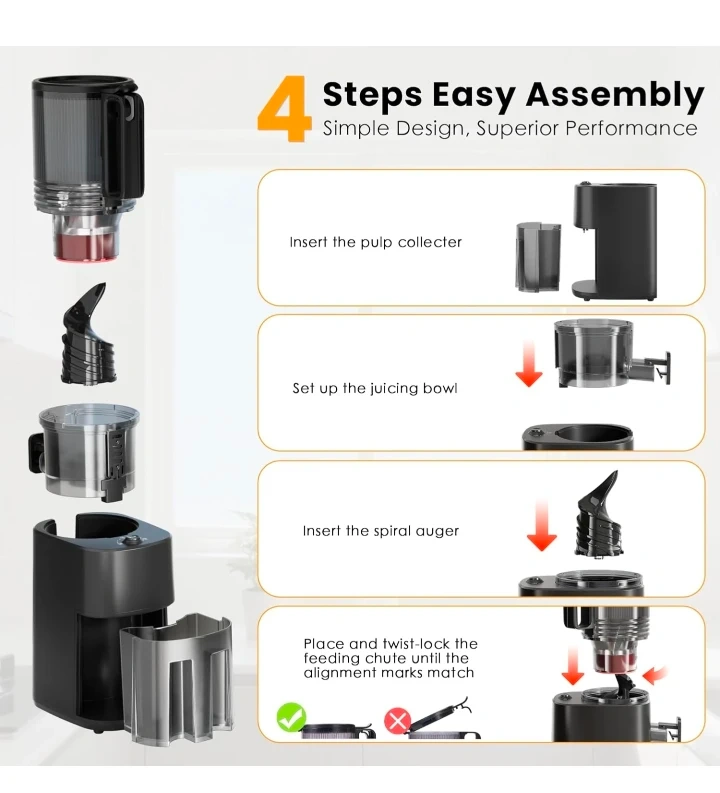 4 Steps Easy Assembly
Simple Design, Superior Performance

Insert the pulp collecter

Set up the juicing bowl

Insert the spiral auger

Place and twist-lock the feeding chute until the alignment marks match