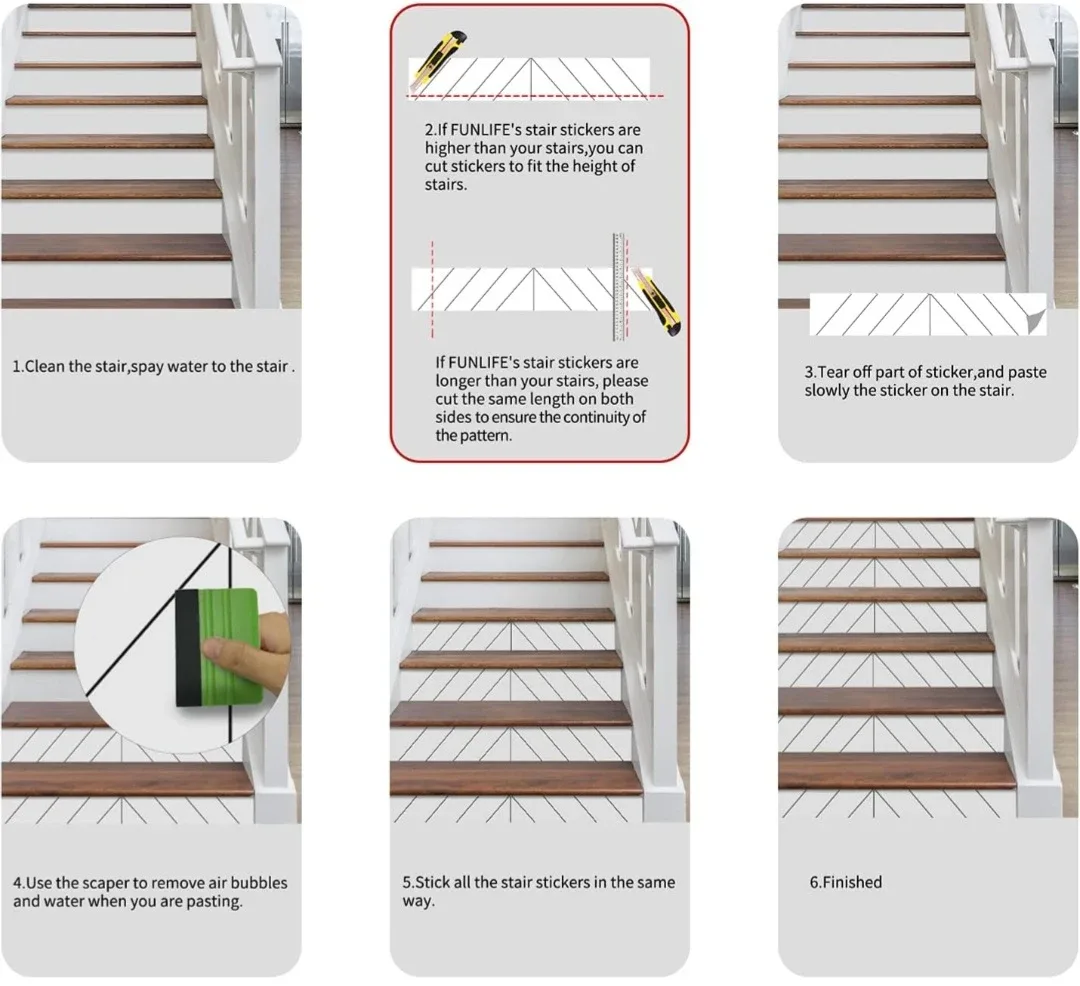 1.Clean the stair,spay water to the stair .

2.If FUNLIFE's stair stickers are higher than your stairs,you can cut stickers to fit the height of stairs.

If FUNLIFE's stair stickers are longer than your stairs, please cut the same length on both sides to ensure the continuity of the pattern.

3.Tear off part of sticker,and paste slowly the sticker on the stair.

4.Use the scaper to remove air bubbles and water when you are pasting.

5.Stick all the stair stickers in the same way.

6.Finished