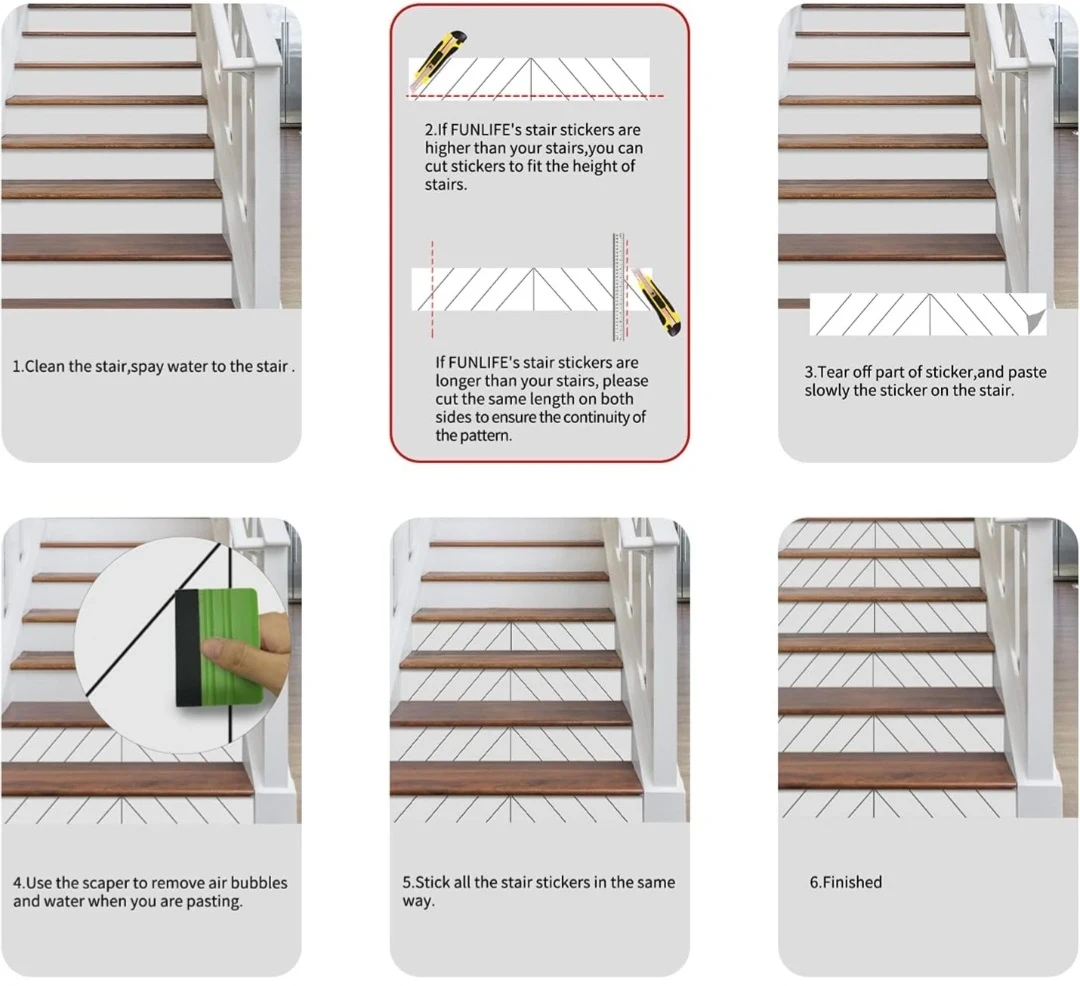 1.Clean the stair,spay water to the stair .

2.If FUNLIFE's stair stickers are higher than your stairs,you can cut stickers to fit the height of stairs.

If FUNLIFE's stair stickers are longer than your stairs, please cut the same length on both sides to ensure the continuity of the pattern.

3.Tear off part of sticker,and paste slowly the sticker on the stair.

4.Use the scaper to remove air bubbles and water when you are pasting.

5.Stick all the stair stickers in the same way.

6.Finished