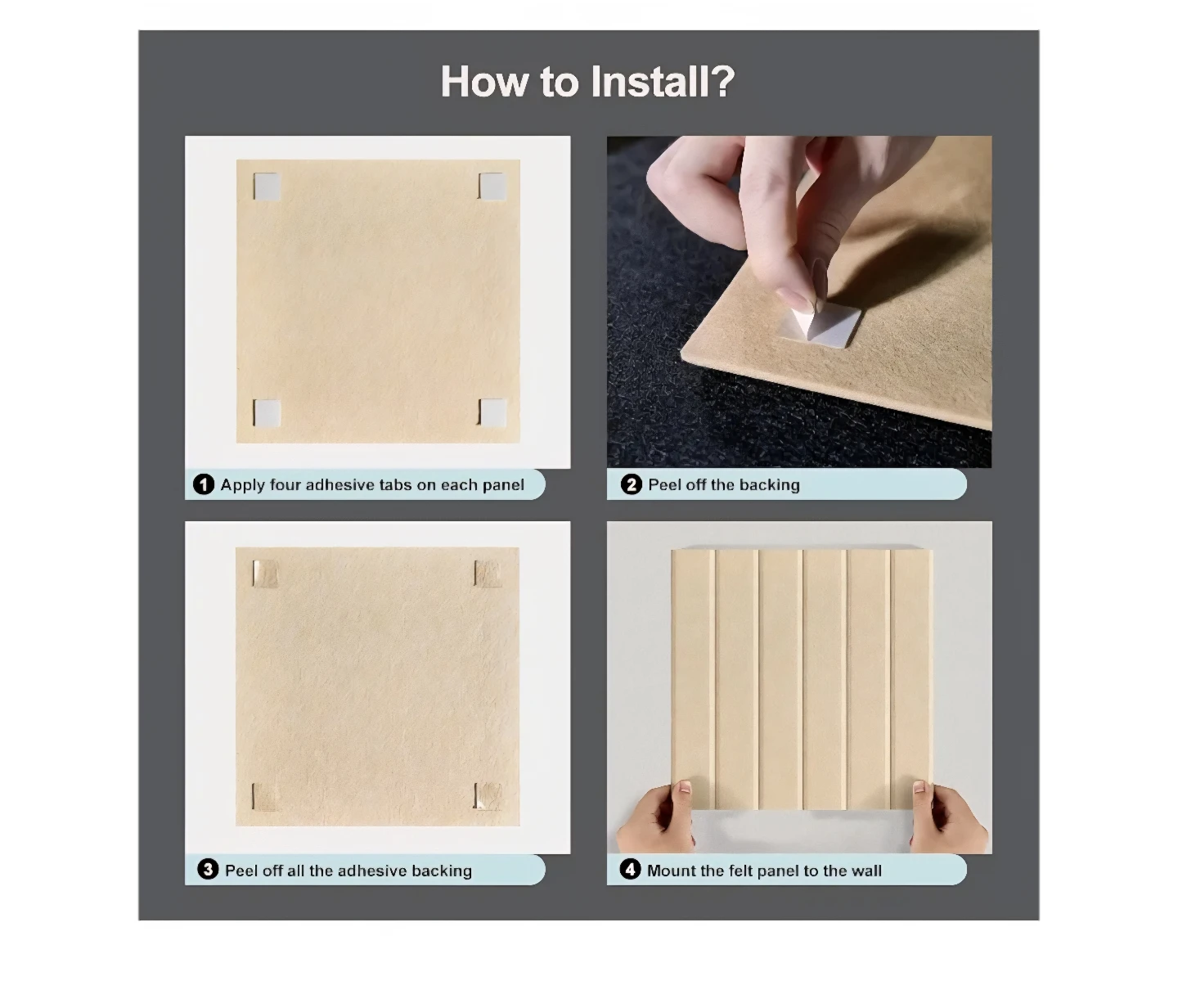 How to Install?

1 Apply four adhesive tabs on each panel

2 Peel off the backing

3 Peel off all the adhesive backing

4 Mount the felt panel to the wall