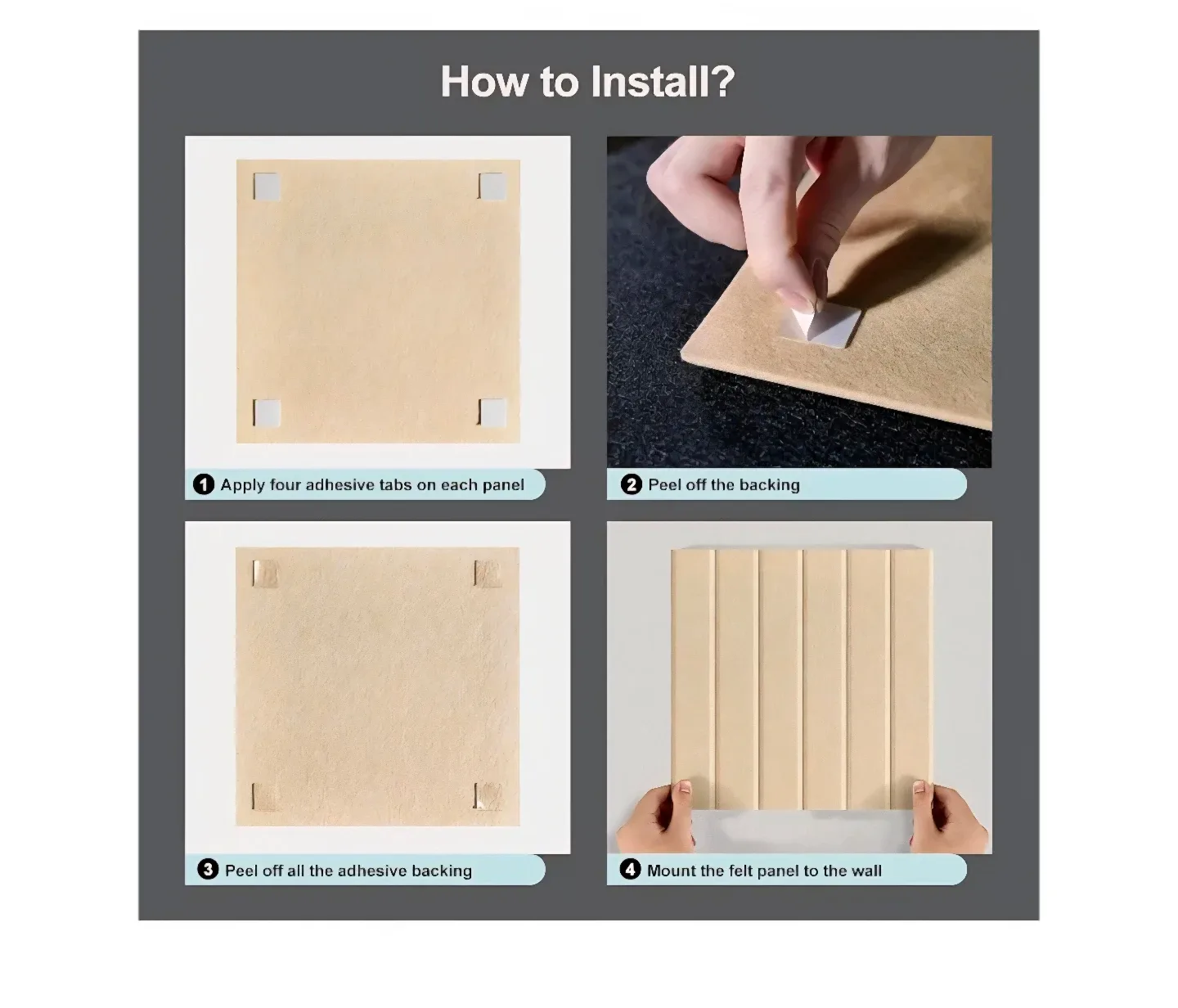 How to Install?

1 Apply four adhesive tabs on each panel

2 Peel off the backing

3 Peel off all the adhesive backing

4 Mount the felt panel to the wall