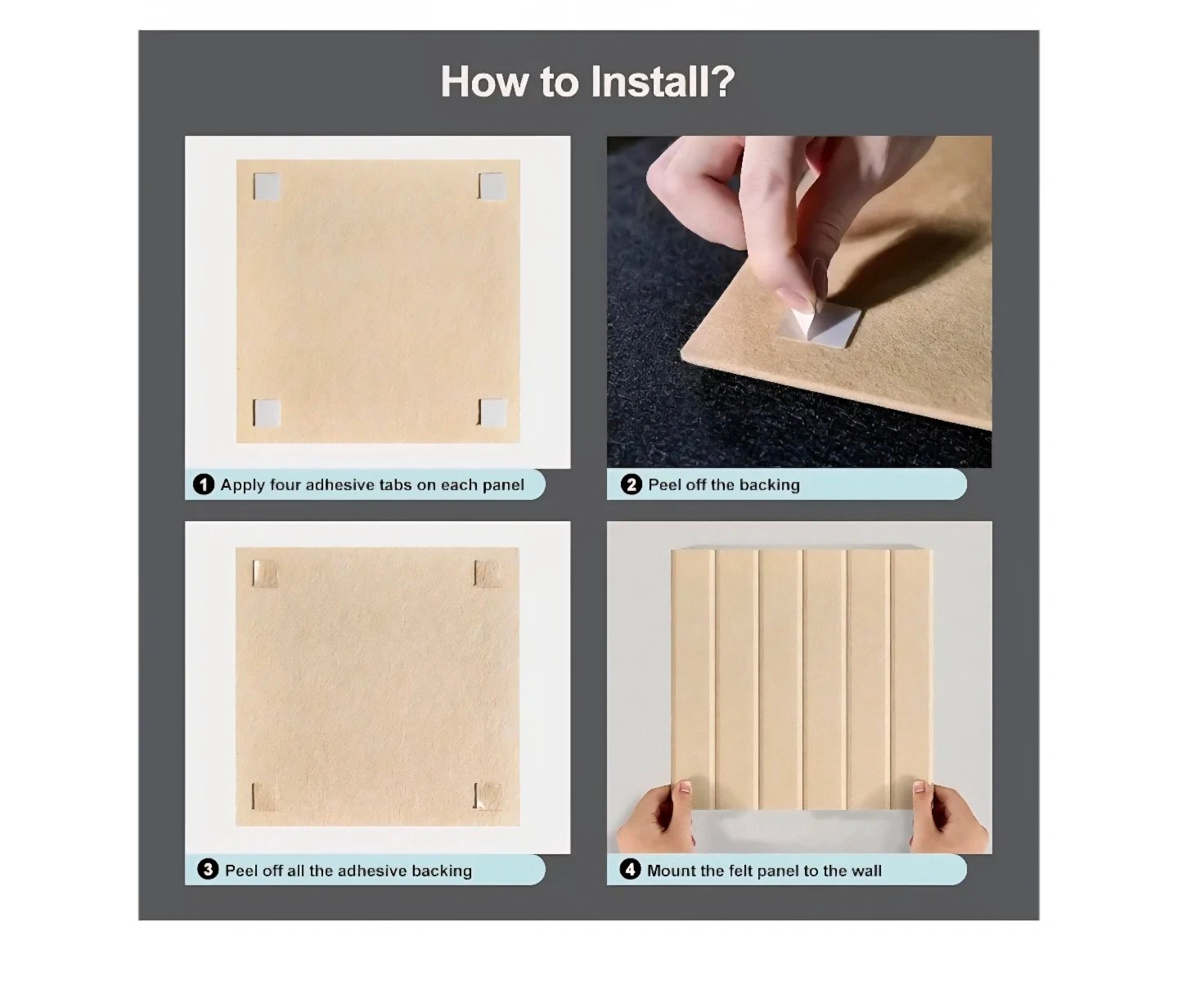 How to Install?

1 Apply four adhesive tabs on each panel

2 Peel off the backing

3 Peel off all the adhesive backing

4 Mount the felt panel to the wall