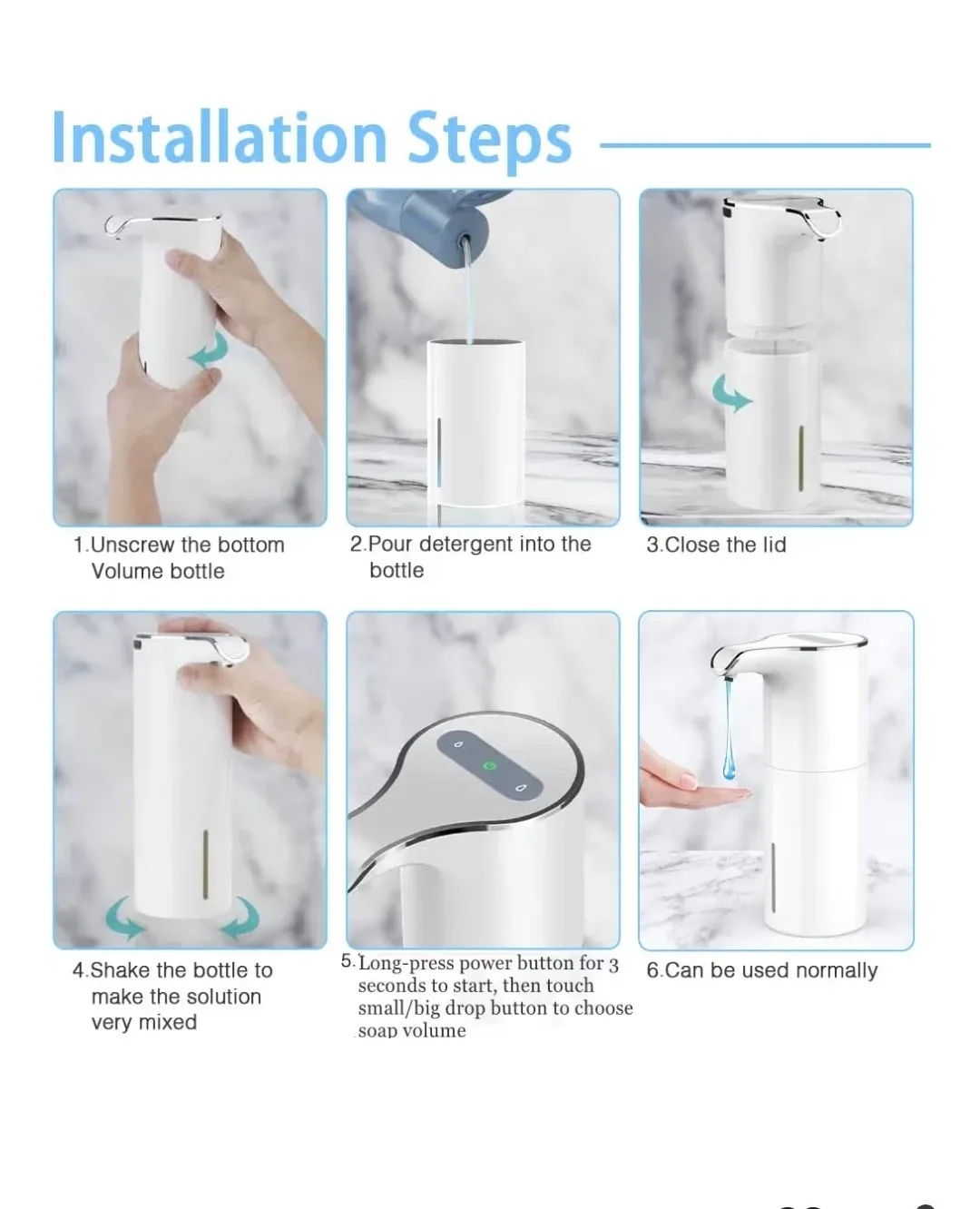 Installation Steps

1.Unscrew the bottom Volume bottle

2.Pour detergent into the bottle

3.Close the lid

4.Shake the bottle to make the solution very mixed

5.Long-press power button for 3 seconds to start, then touch small/big drop button to choose soap volume

6.Can be used normally